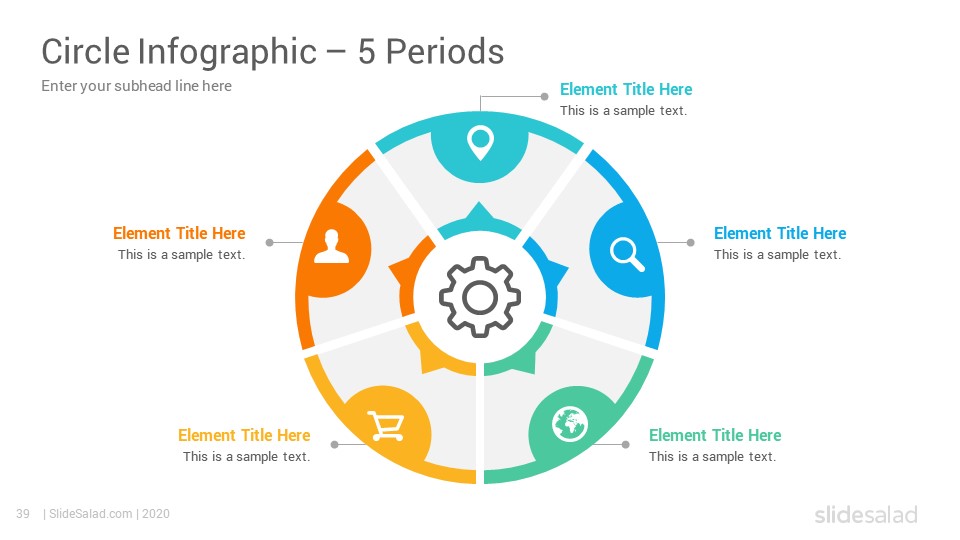 Circle Infographic – 5 Periods

Enter your subhead line here

Element Title Here
This is a sample text.

Element Title Here
This is a sample text.

Element Title Here
This is a sample text.

Element Title Here
This is a sample text.

Element Title Here
This is a sample text.

39 | SlideSalad.com | 2020

slidesalad