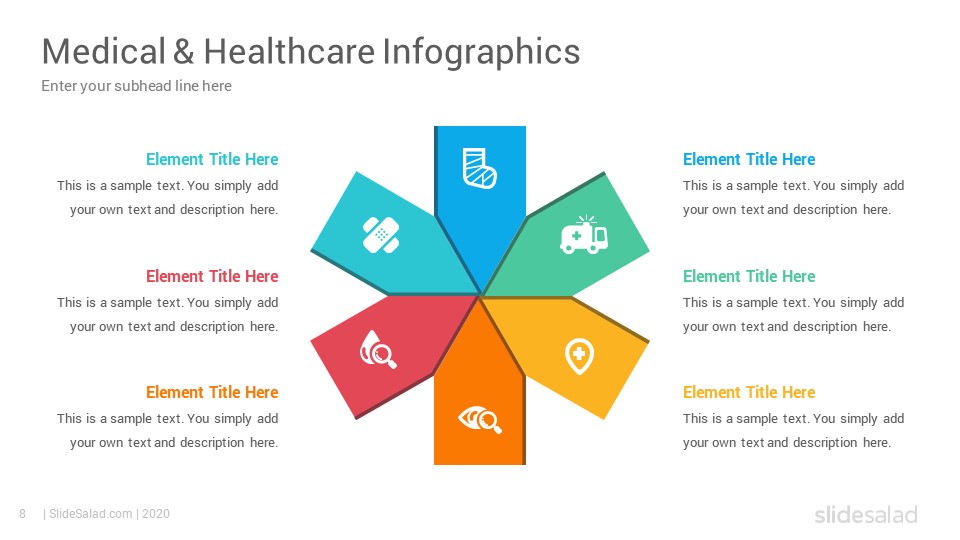 Medical & Healthcare Infographics
Enter your subhead line here

Element Title Here
This is a sample text. You simply add your own text and description here.

Element Title Here
This is a sample text. You simply add your own text and description here.

Element Title Here
This is a sample text. You simply add your own text and description here.

Element Title Here
This is a sample text. You simply add your own text and description here.

Element Title Here
This is a sample text. You simply add your own text and description here.

Element Title Here
This is a sample text. You simply add your own text and description here.

8 | SlideSalad.com | 2020

slidesalad