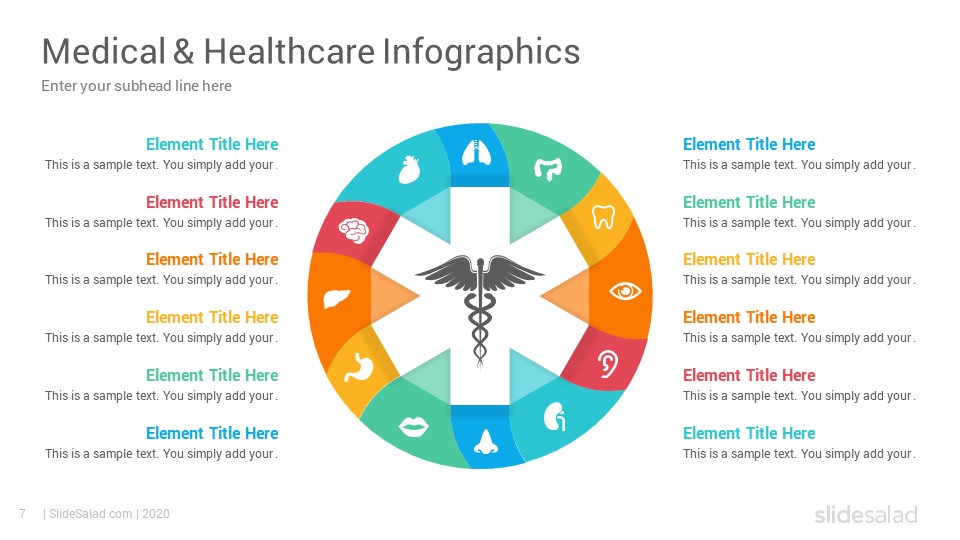 Medical & Healthcare Infographics
Enter your subhead line here

Element Title Here
This is a sample text. You simply add your.

Element Title Here
This is a sample text. You simply add your.

Element Title Here
This is a sample text. You simply add your.

Element Title Here
This is a sample text. You simply add your.

Element Title Here
This is a sample text. You simply add your.

Element Title Here
This is a sample text. You simply add your.

Element Title Here
This is a sample text. You simply add your.

Element Title Here
This is a sample text. You simply add your.

Element Title Here
This is a sample text. You simply add your.

Element Title Here
This is a sample text. You simply add your.

Element Title Here
This is a sample text. You simply add your.

Element Title Here
This is a sample text. You simply add your.

7 | SlideSalad.com | 2020

slidesalad