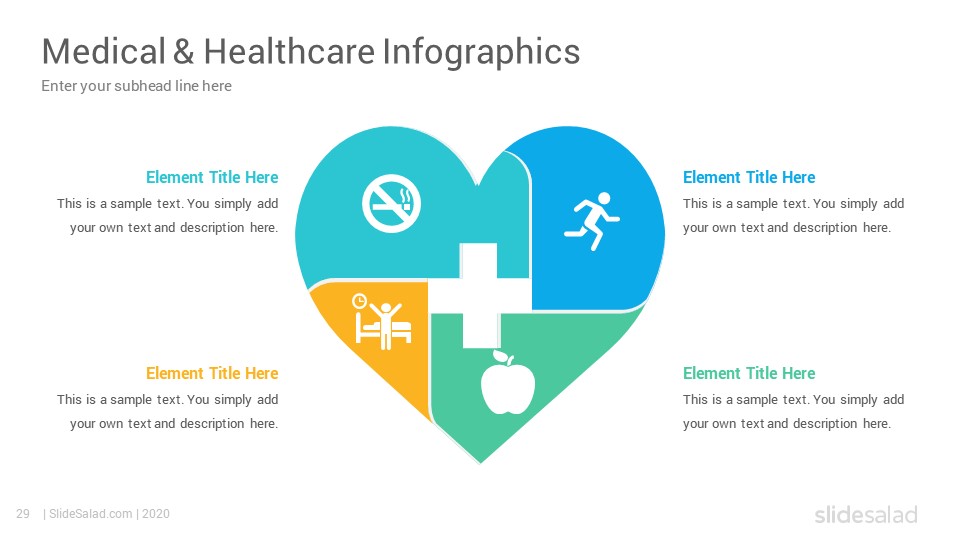 Medical & Healthcare Infographics

Enter your subhead line here

Element Title Here

This is a sample text. You simply add your own text and description here.

Element Title Here

This is a sample text. You simply add your own text and description here.

Element Title Here

This is a sample text. You simply add your own text and description here.

Element Title Here

This is a sample text. You simply add your own text and description here.

29 | SlideSalad.com | 2020

slidesalad