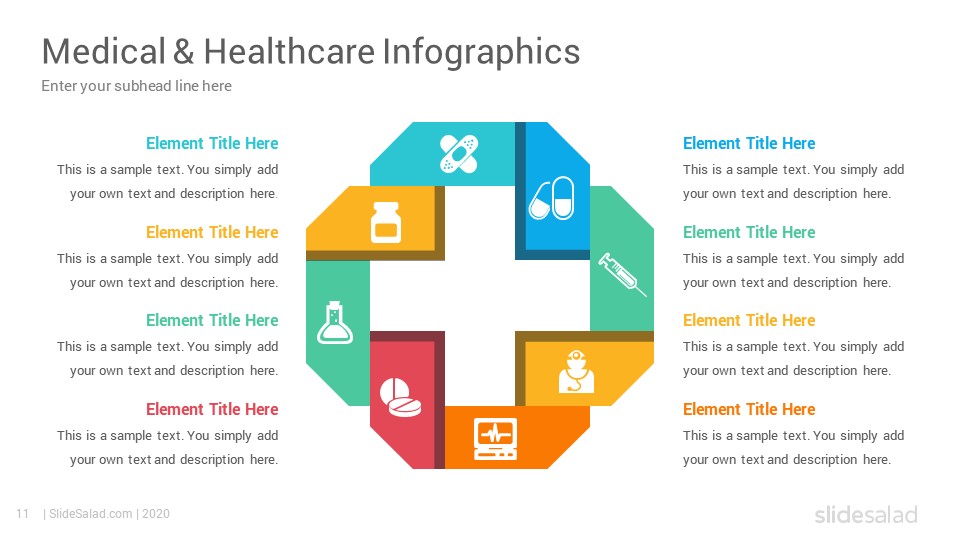 Medical & Healthcare Infographics
Enter your subhead line here

Element Title Here
This is a sample text. You simply add your own text and description here.

Element Title Here
This is a sample text. You simply add your own text and description here.

Element Title Here
This is a sample text. You simply add your own text and description here.

Element Title Here
This is a sample text. You simply add your own text and description here.

Element Title Here
This is a sample text. You simply add your own text and description here.

Element Title Here
This is a sample text. You simply add your own text and description here.

Element Title Here
This is a sample text. You simply add your own text and description here.

Element Title Here
This is a sample text. You simply add your own text and description here.

11 | SlideSalad.com | 2020
slidesalad