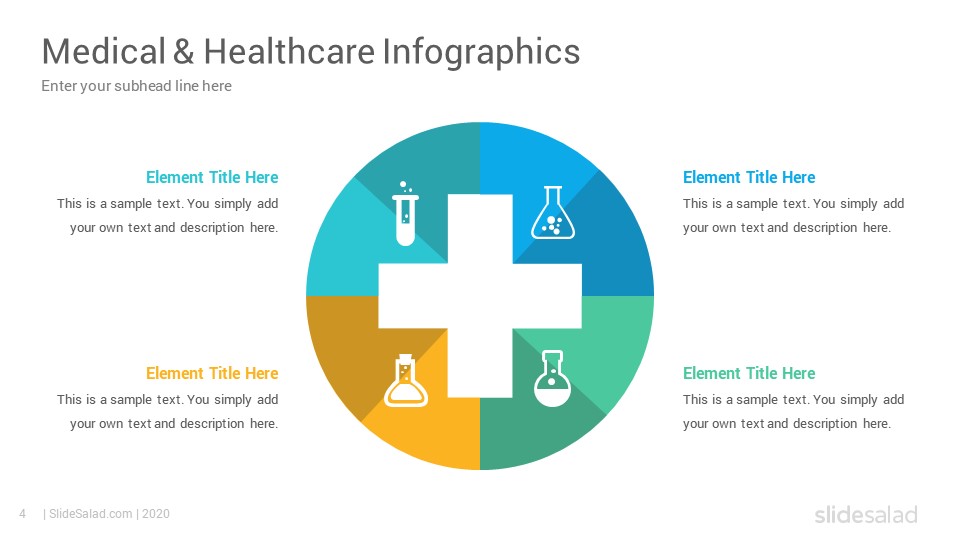 Medical & Healthcare Infographics

Enter your subhead line here

Element Title Here

This is a sample text. You simply add your own text and description here.

Element Title Here

This is a sample text. You simply add your own text and description here.

Element Title Here

This is a sample text. You simply add your own text and description here.

Element Title Here

This is a sample text. You simply add your own text and description here.

4 | SlideSalad.com | 2020

slidesalad