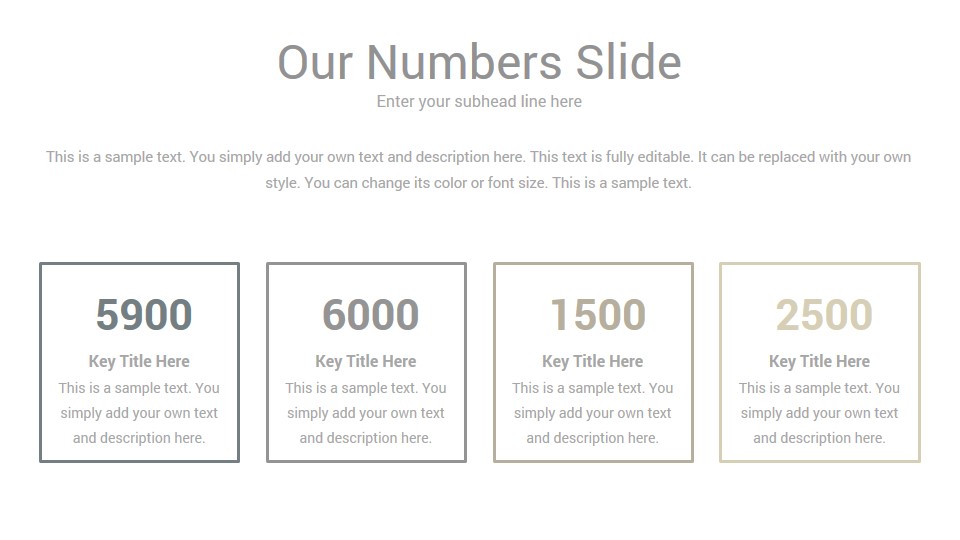 Our Numbers Slide
Enter your subhead line here

This is a sample text. You simply add your own text and description here. This text is fully editable. It can be replaced with your own style. You can change its color or font size. This is a sample text.

5900
Key Title Here
This is a sample text. You simply add your own text and description here.

6000
Key Title Here
This is a sample text. You simply add your own text and description here.

1500
Key Title Here
This is a sample text. You simply add your own text and description here.

2500
Key Title Here
This is a sample text. You simply add your own text and description here.