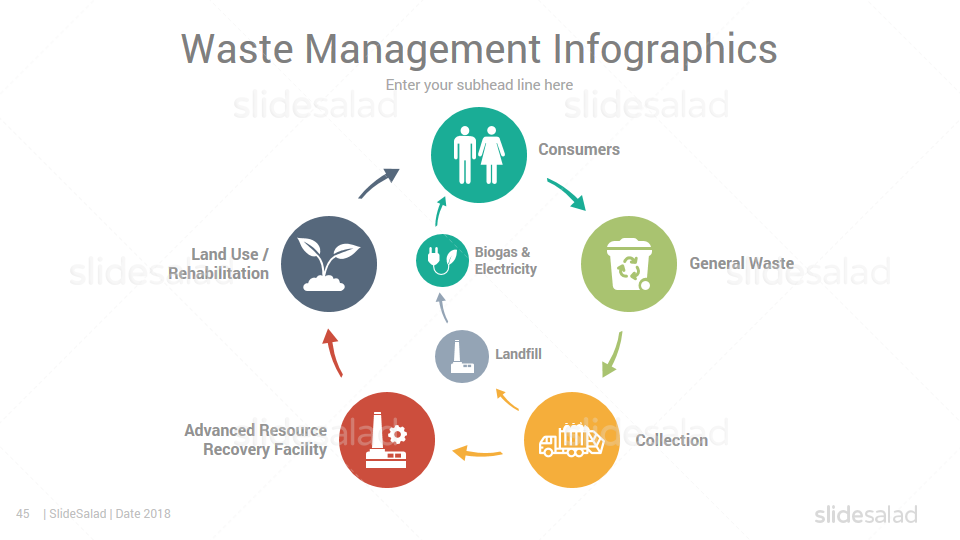 Waste Management Infographics

Enter your subhead line here

slidesalad

slidesalad

Consumers

General Waste

Collection

Advanced Resource Recovery Facility

Land Use / Rehabilitation

Biogas & Electricity

Landfill

slidesalad

slidesalad

slidesalad

slidesalad

45 | SlideSalad | Date 2018

slidesalad