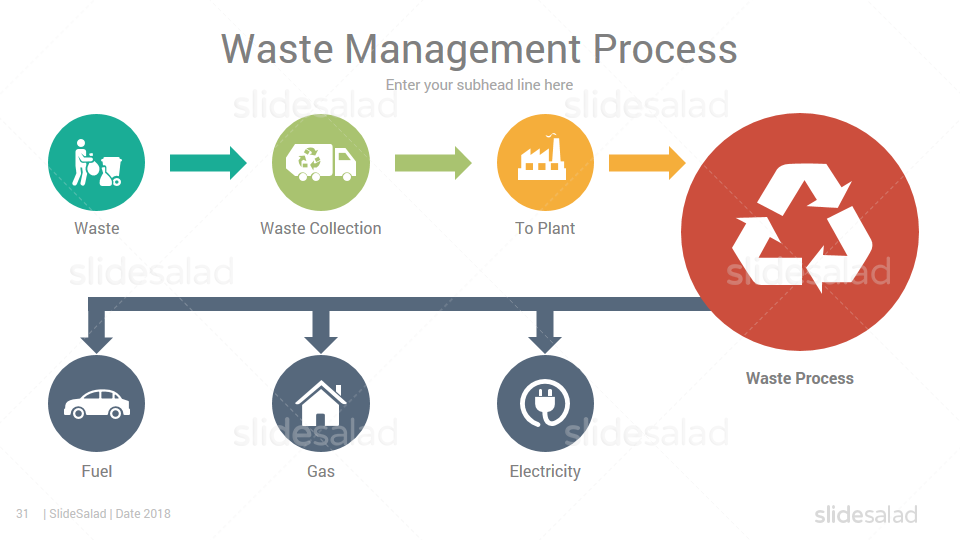 Waste Management Process

Enter your subhead line here

slidesalad

slidesalad

Waste

Waste Collection

To Plant

slidesalad

slidesalad

Waste Process

Fuel

Gas

Electricity

slidesalad

slidesalad

31 | SlideSalad | Date 2018

slidesalad