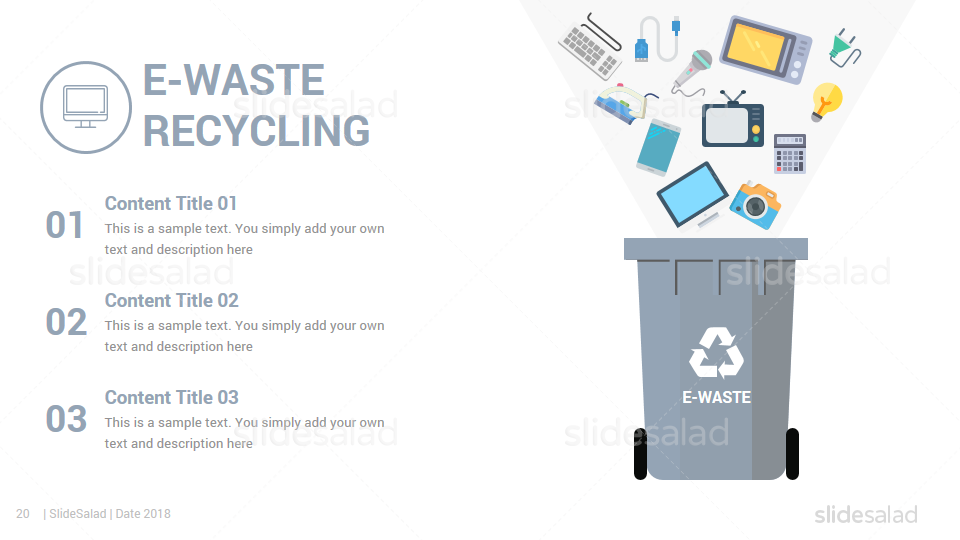 E-WASTE RECYCLING

01
Content Title 01
This is a sample text. You simply add your own text and description here

02
Content Title 02
This is a sample text. You simply add your own text and description here

03
Content Title 03
This is a sample text. You simply add your own text and description here

E-WASTE

slidesalad

slidesalad

slidesalad

slidesalad

slidesalad

slidesalad

20 | SlideSalad | Date 2018

slidesalad