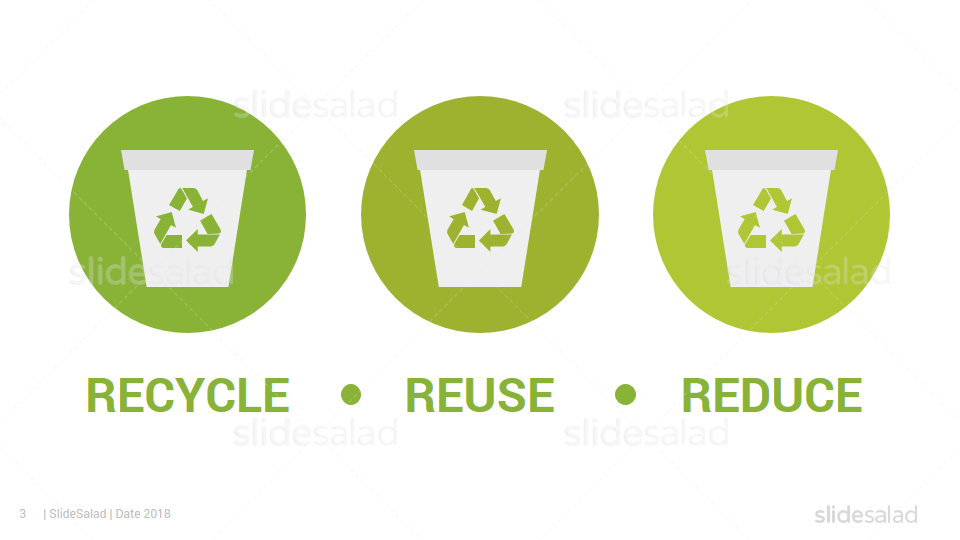 slidesalad slidesalad

slidesalad slidesalad

RECYCLE • REUSE • REDUCE

slidesalad slidesalad

3 | SlideSalad | Date 2018

slidesalad