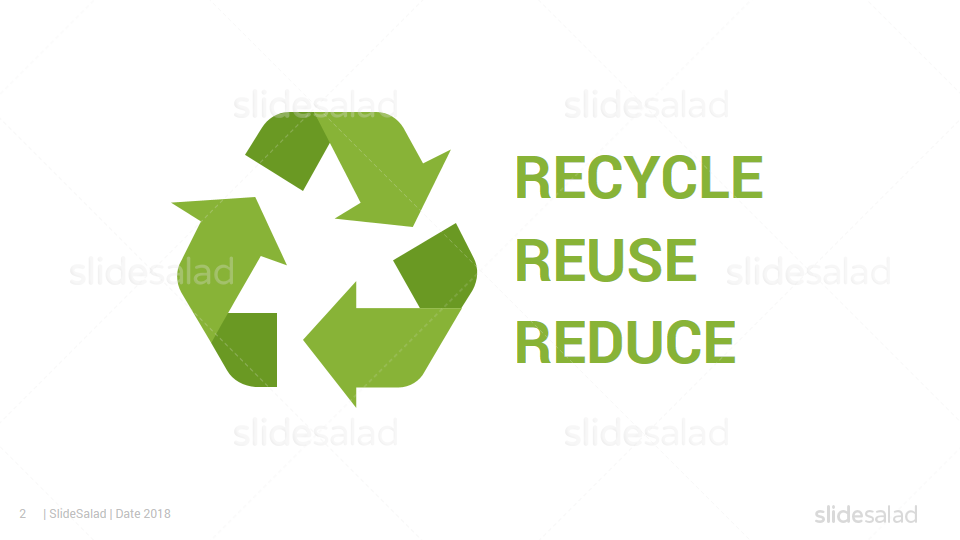 slidesalad slidesalad

RECYCLE
REUSE
REDUCE

slidesalad slidesalad

slidesalad slidesalad

2 | SlideSalad | Date 2018

slidesalad