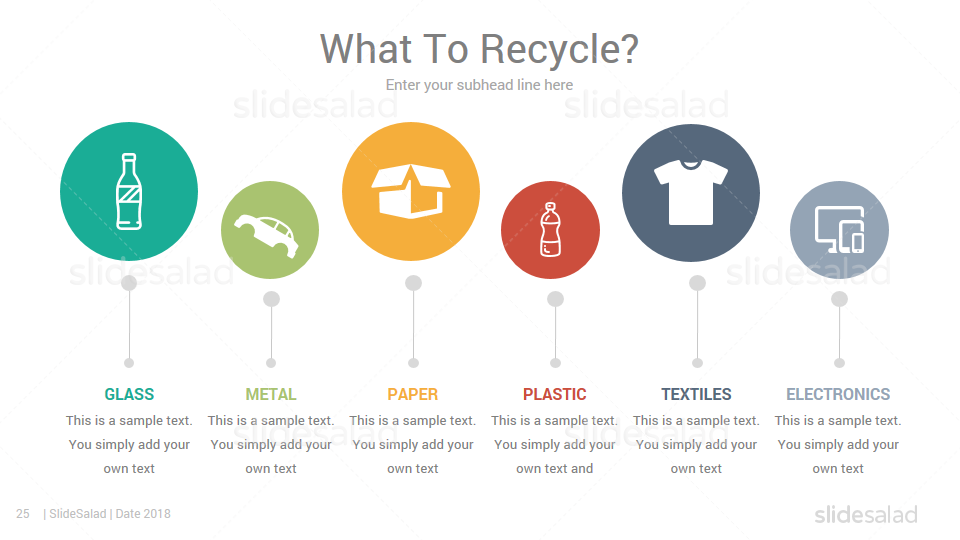 What To Recycle?
Enter your subhead line here

slidesalad slidesalad slidesalad slidesalad

GLASS
This is a sample text. You simply add your own text

METAL
This is a sample text. You simply add your own text

PAPER
This is a sample text. You simply add your own text

PLASTIC
This is a sample text. You simply add your own text and

TEXTILES
This is a sample text. You simply add your own text

ELECTRONICS
This is a sample text. You simply add your own text

25 | SlideSalad | Date 2018

slidesalad