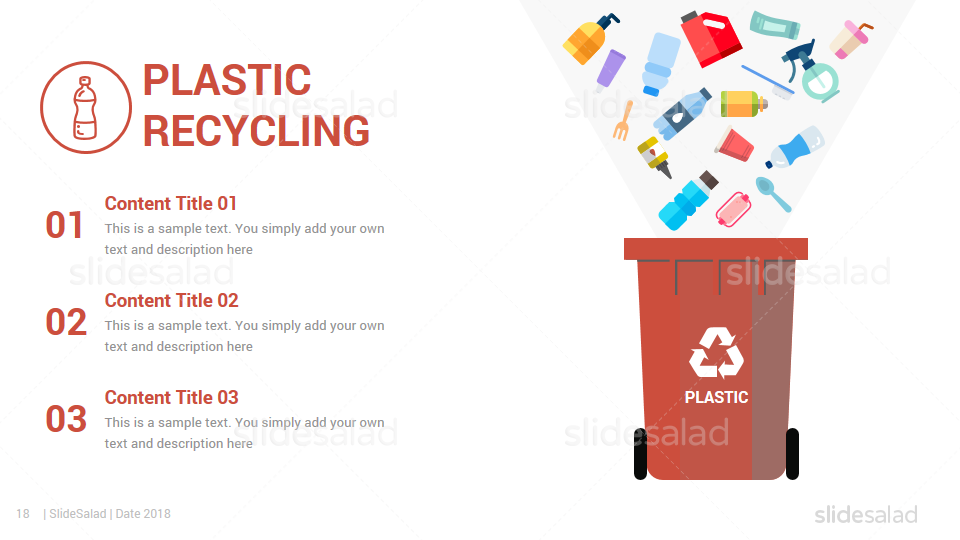 PLASTIC RECYCLING

01
Content Title 01
This is a sample text. You simply add your own text and description here

02
Content Title 02
This is a sample text. You simply add your own text and description here

03
Content Title 03
This is a sample text. You simply add your own text and description here

PLASTIC

slidesalad
slidesalad
slidesalad
slidesalad
slidesalad
slidesalad

18 | SlideSalad | Date 2018

slidesalad