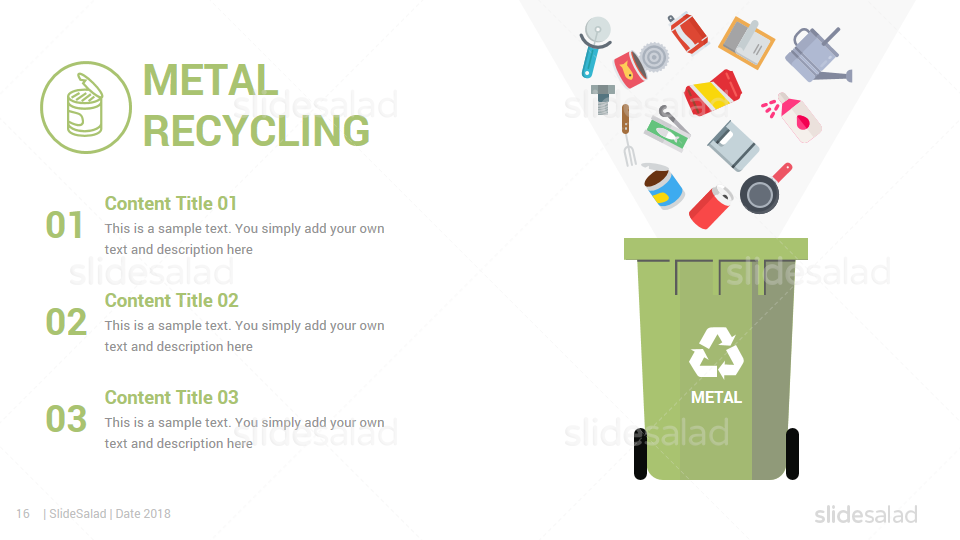 METAL RECYCLING

01
Content Title 01
This is a sample text. You simply add your own text and description here

02
Content Title 02
This is a sample text. You simply add your own text and description here

03
Content Title 03
This is a sample text. You simply add your own text and description here

METAL

slidesalad slidesalad slidesalad slidesalad slidesalad slidesalad

16 | SlideSalad | Date 2018

slidesalad