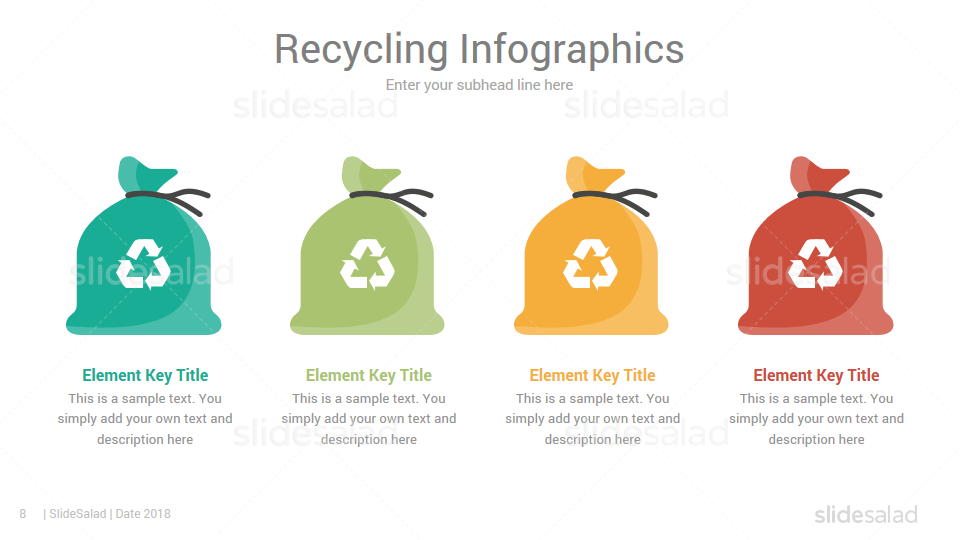 Recycling Infographics

Enter your subhead line here

slidesalad slidesalad

slidesalad slidesalad

Element Key Title
This is a sample text. You simply add your own text and description here

Element Key Title
This is a sample text. You simply add your own text and description here

Element Key Title
This is a sample text. You simply add your own text and description here

Element Key Title
This is a sample text. You simply add your own text and description here

slidesalad slidesalad

8 | SlideSalad | Date 2018

slidesalad