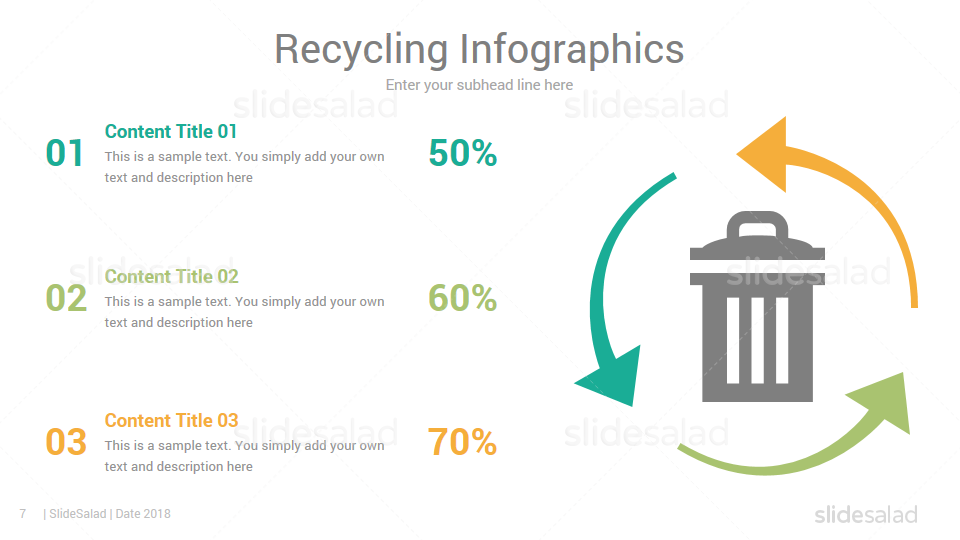 Recycling Infographics

Enter your subhead line here

01

Content Title 01

This is a sample text. You simply add your own text and description here

50%

02

Content Title 02

This is a sample text. You simply add your own text and description here

60%

03

Content Title 03

This is a sample text. You simply add your own text and description here

70%

7 | SlideSalad | Date 2018

slidesalad