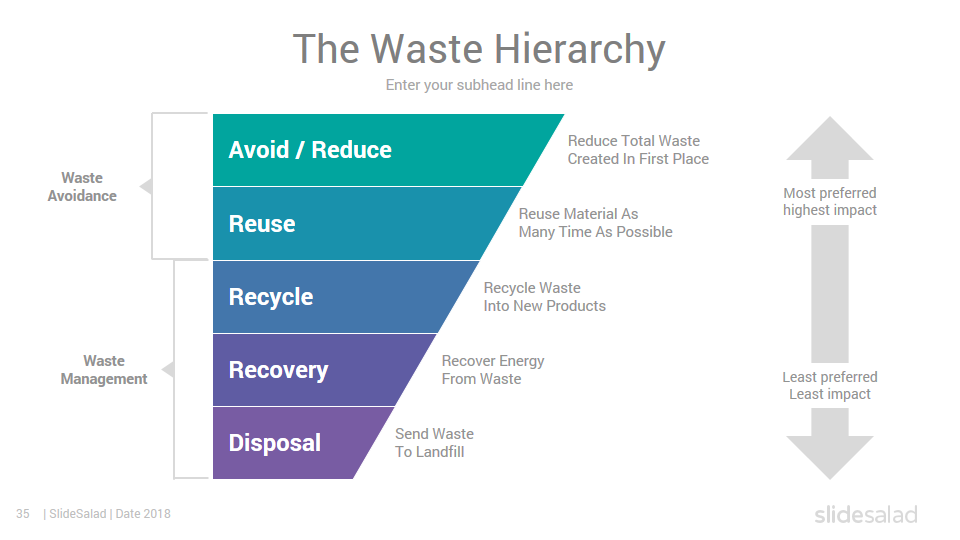 The Waste Hierarchy

Enter your subhead line here

Waste Avoidance

Waste Management

Avoid / Reduce

Reduce Total Waste Created In First Place

Reuse

Reuse Material As Many Time As Possible

Recycle

Recycle Waste Into New Products

Recovery

Recover Energy From Waste

Disposal

Send Waste To Landfill

Most preferred highest impact

Least preferred Least impact

35 | SlideSalad | Date 2018

slidesalad