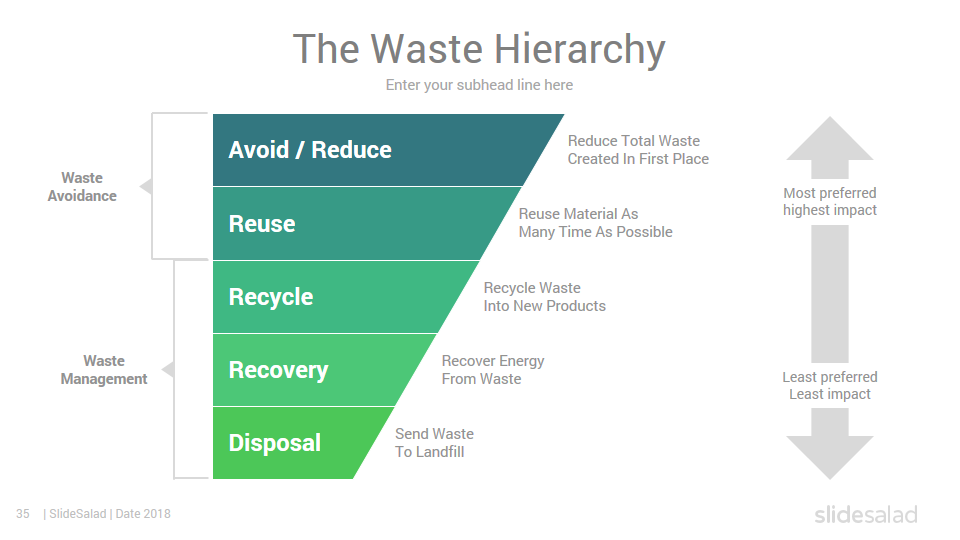 The Waste Hierarchy

Enter your subhead line here

Waste Avoidance

Waste Management

Avoid / Reduce

Reduce Total Waste Created In First Place

Reuse

Reuse Material As Many Time As Possible

Recycle

Recycle Waste Into New Products

Recovery

Recover Energy From Waste

Disposal

Send Waste To Landfill

Most preferred highest impact

Least preferred Least impact

35 | SlideSalad | Date 2018

slidesalad