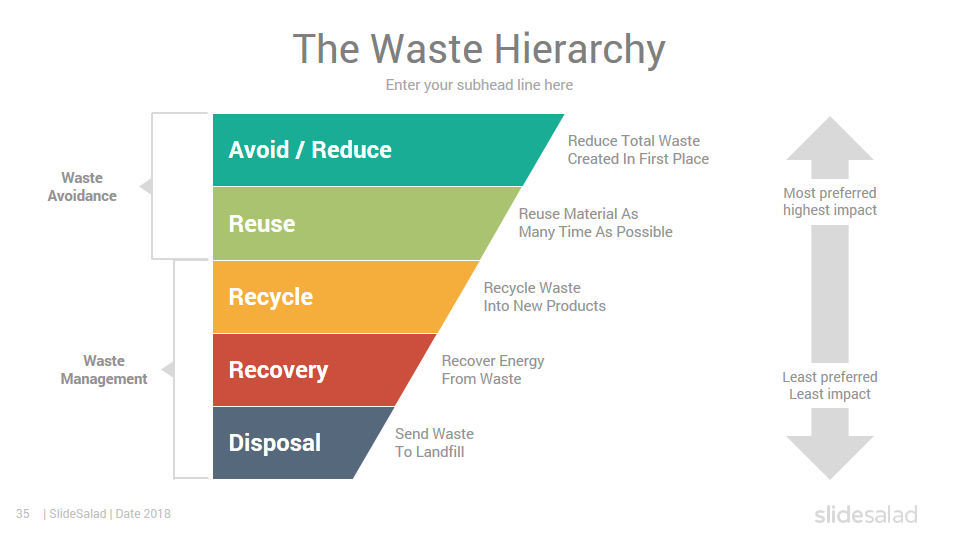 The Waste Hierarchy

Enter your subhead line here

Waste Avoidance

Waste Management

Avoid / Reduce

Reduce Total Waste Created In First Place

Reuse

Reuse Material As Many Time As Possible

Recycle

Recycle Waste Into New Products

Recovery

Recover Energy From Waste

Disposal

Send Waste To Landfill

Most preferred highest impact

Least preferred Least impact

35 | SlideSalad | Date 2018

slidesalad