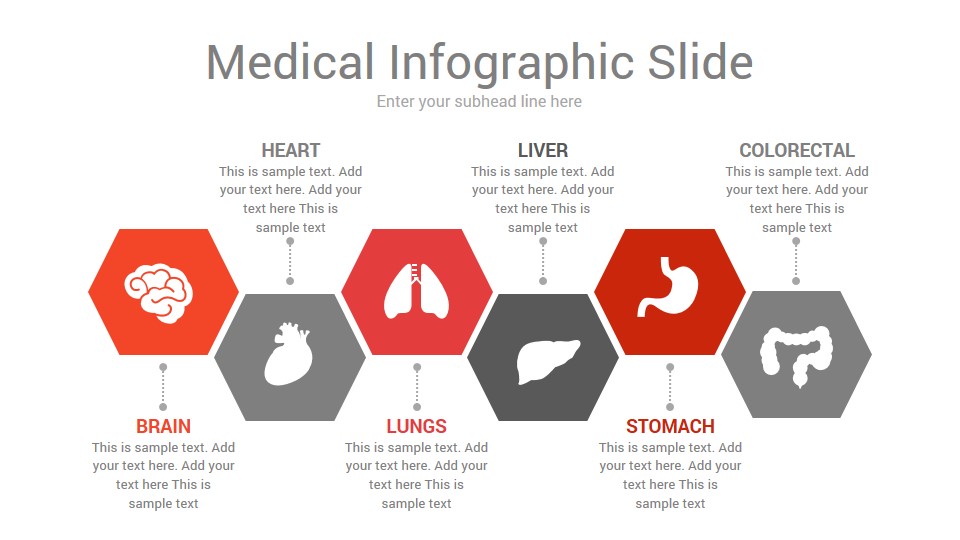 Medical Infographic Slide

Enter your subhead line here

HEART
This is sample text. Add your text here. Add your text here This is sample text

LIVER
This is sample text. Add your text here. Add your text here This is sample text

COLORECTAL
This is sample text. Add your text here. Add your text here This is sample text

BRAIN
This is sample text. Add your text here. Add your text here This is sample text

LUNGS
This is sample text. Add your text here. Add your text here This is sample text

STOMACH
This is sample text. Add your text here. Add your text here This is sample text