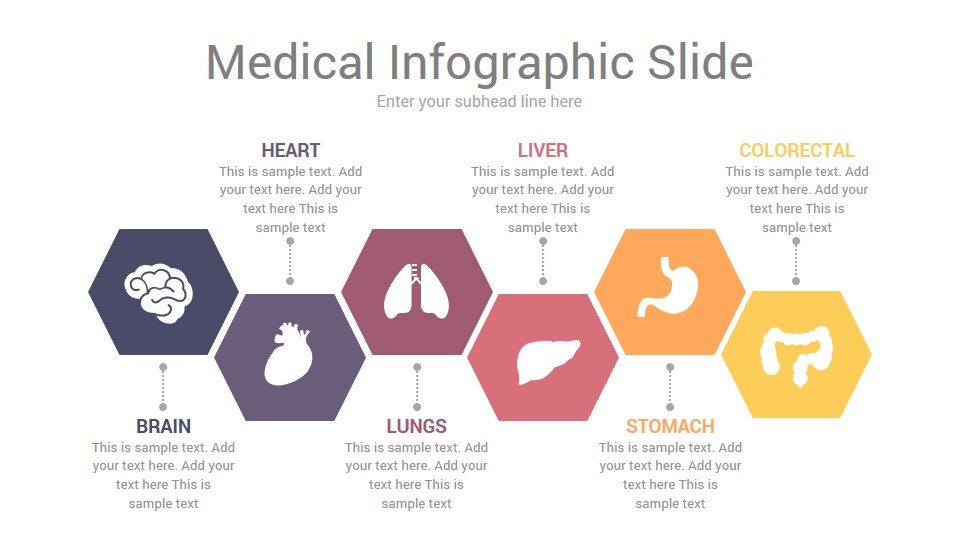 Medical Infographic Slide
Enter your subhead line here

HEART
This is sample text. Add your text here. Add your text here This is sample text

LIVER
This is sample text. Add your text here. Add your text here This is sample text

COLORECTAL
This is sample text. Add your text here. Add your text here This is sample text

BRAIN
This is sample text. Add your text here. Add your text here This is sample text

LUNGS
This is sample text. Add your text here. Add your text here This is sample text

STOMACH
This is sample text. Add your text here. Add your text here This is sample text