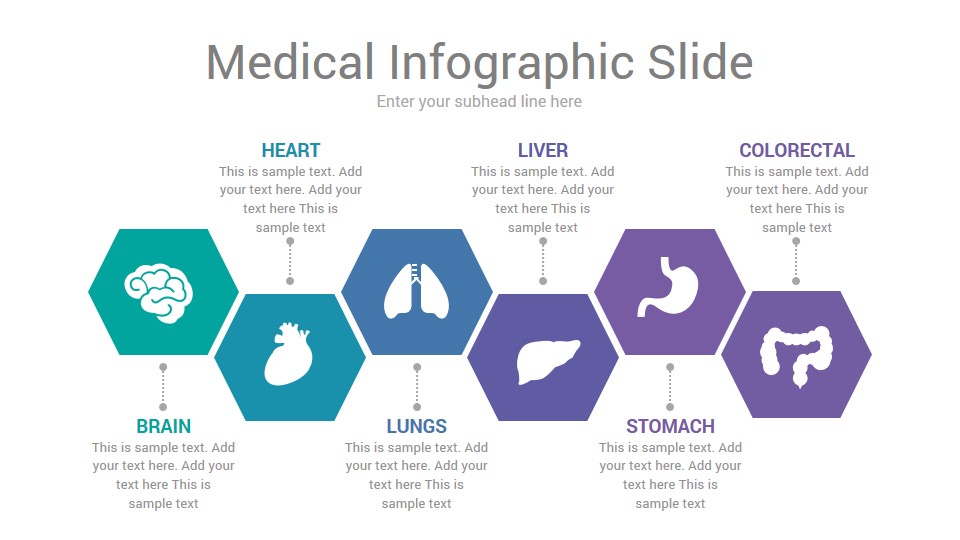 Medical Infographic Slide
Enter your subhead line here

HEART
This is sample text. Add your text here. Add your text here This is sample text

LIVER
This is sample text. Add your text here. Add your text here This is sample text

COLORECTAL
This is sample text. Add your text here. Add your text here This is sample text

BRAIN
This is sample text. Add your text here. Add your text here This is sample text

LUNGS
This is sample text. Add your text here. Add your text here This is sample text

STOMACH
This is sample text. Add your text here. Add your text here This is sample text