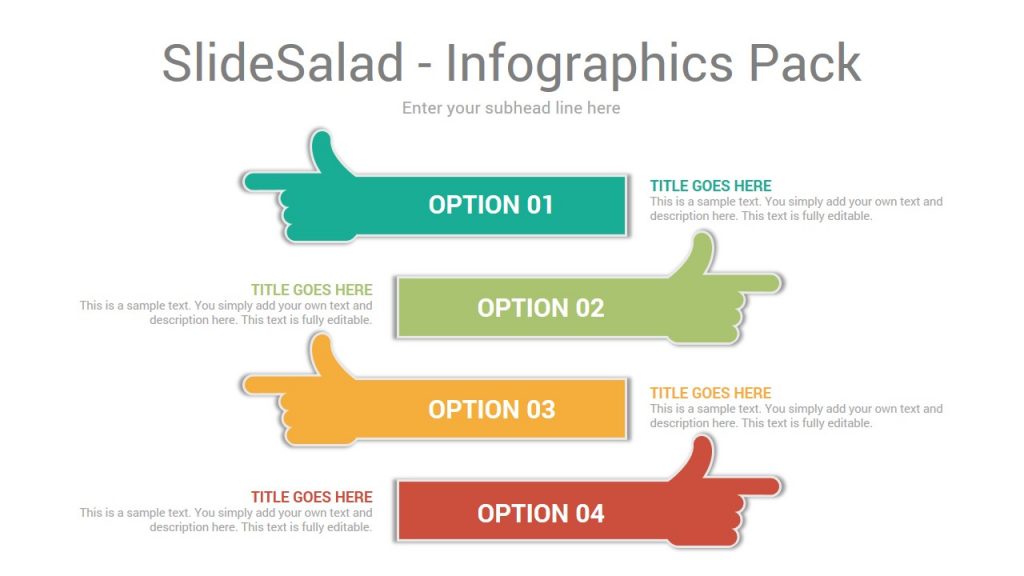 SlideSalad - Infographics Pack

Enter your subhead line here

OPTION 01

TITLE GOES HERE
This is a sample text. You simply add your own text and description here. This text is fully editable.

TITLE GOES HERE
This is a sample text. You simply add your own text and description here. This text is fully editable.

OPTION 02

OPTION 03

TITLE GOES HERE
This is a sample text. You simply add your own text and description here. This text is fully editable.

TITLE GOES HERE
This is a sample text. You simply add your own text and description here. This text is fully editable.

OPTION 04