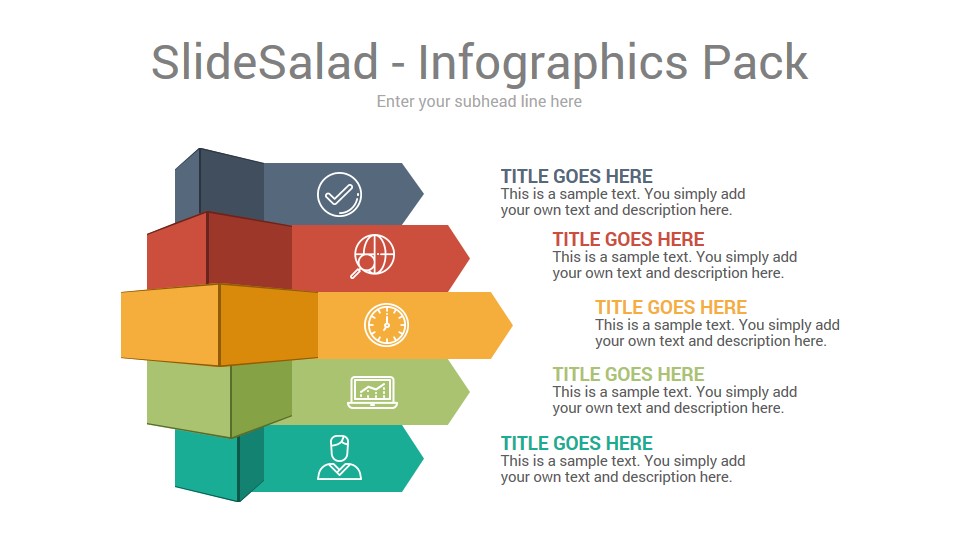 SlideSalad - Infographics Pack

Enter your subhead line here

TITLE GOES HERE
This is a sample text. You simply add your own text and description here.

TITLE GOES HERE
This is a sample text. You simply add your own text and description here.

TITLE GOES HERE
This is a sample text. You simply add your own text and description here.

TITLE GOES HERE
This is a sample text. You simply add your own text and description here.

TITLE GOES HERE
This is a sample text. You simply add your own text and description here.