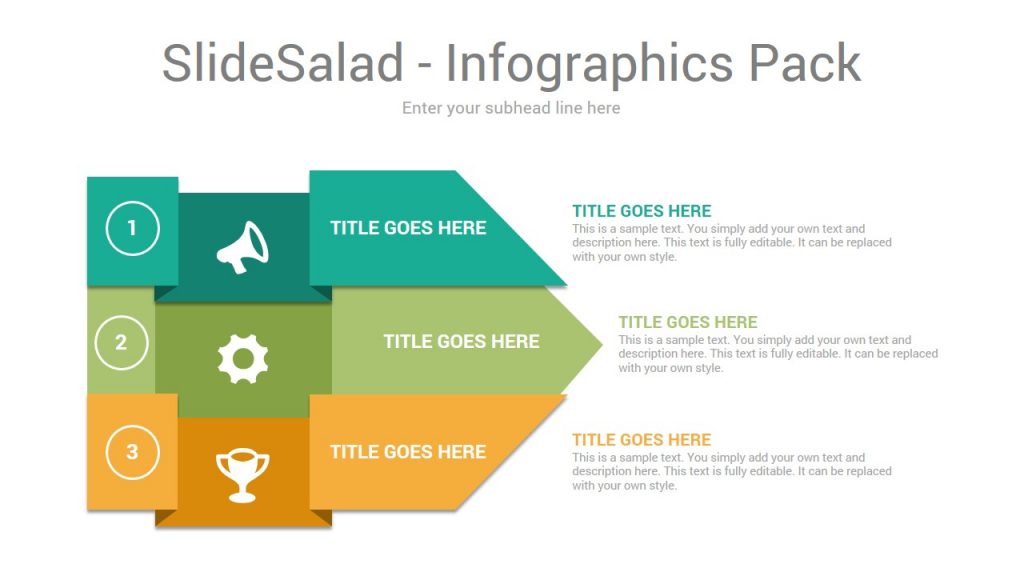 SlideSalad - Infographics Pack

Enter your subhead line here

1

TITLE GOES HERE

TITLE GOES HERE
This is a sample text. You simply add your own text and description here. This text is fully editable. It can be replaced with your own style.

2

TITLE GOES HERE

TITLE GOES HERE
This is a sample text. You simply add your own text and description here. This text is fully editable. It can be replaced with your own style.

3

TITLE GOES HERE

TITLE GOES HERE
This is a sample text. You simply add your own text and description here. This text is fully editable. It can be replaced with your own style.