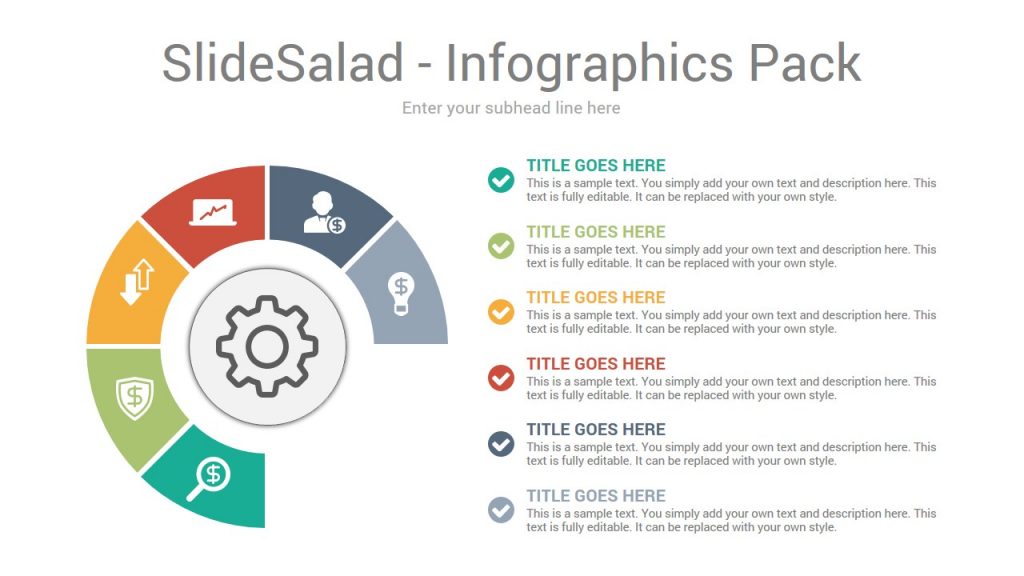 SlideSalad - Infographics Pack

Enter your subhead line here

TITLE GOES HERE
This is a sample text. You simply add your own text and description here. This text is fully editable. It can be replaced with your own style.

TITLE GOES HERE
This is a sample text. You simply add your own text and description here. This text is fully editable. It can be replaced with your own style.

TITLE GOES HERE
This is a sample text. You simply add your own text and description here. This text is fully editable. It can be replaced with your own style.

TITLE GOES HERE
This is a sample text. You simply add your own text and description here. This text is fully editable. It can be replaced with your own style.

TITLE GOES HERE
This is a sample text. You simply add your own text and description here. This text is fully editable. It can be replaced with your own style.

TITLE GOES HERE
This is a sample text. You simply add your own text and description here. This text is fully editable. It can be replaced with your own style.