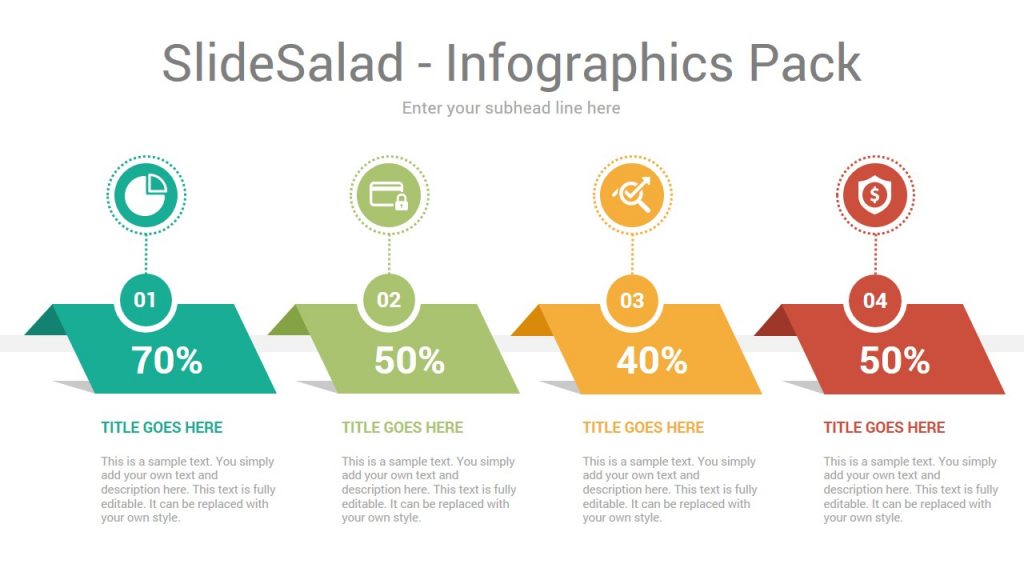 SlideSalad - Infographics Pack

Enter your subhead line here

01

70%

TITLE GOES HERE

This is a sample text. You simply add your own text and description here. This text is fully editable. It can be replaced with your own style.

02

50%

TITLE GOES HERE

This is a sample text. You simply add your own text and description here. This text is fully editable. It can be replaced with your own style.

03

40%

TITLE GOES HERE

This is a sample text. You simply add your own text and description here. This text is fully editable. It can be replaced with your own style.

04

50%

TITLE GOES HERE

This is a sample text. You simply add your own text and description here. This text is fully editable. It can be replaced with your own style.