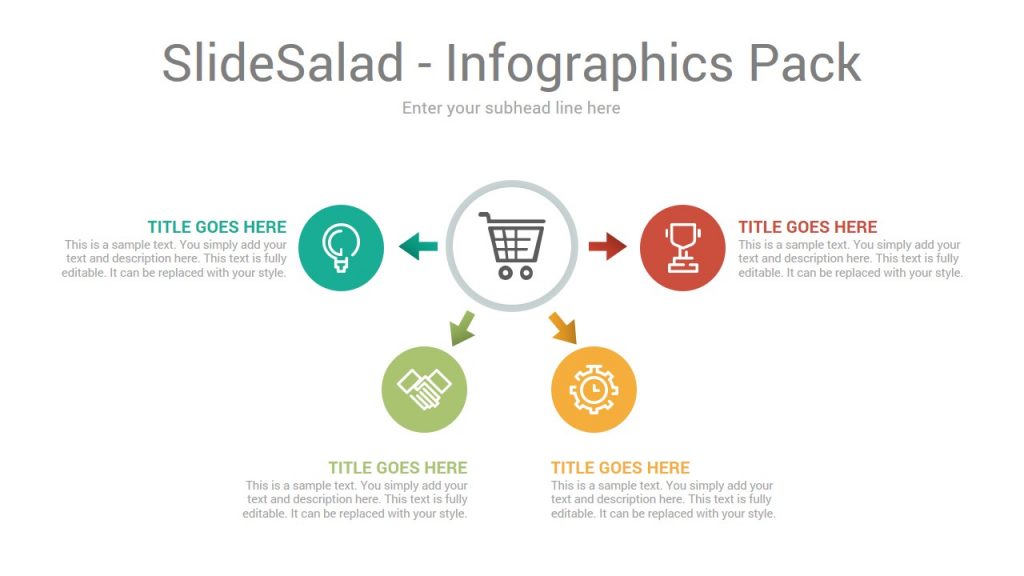 SlideSalad - Infographics Pack
Enter your subhead line here

TITLE GOES HERE
This is a sample text. You simply add your text and description here. This text is fully editable. It can be replaced with your style.

TITLE GOES HERE
This is a sample text. You simply add your text and description here. This text is fully editable. It can be replaced with your style.

TITLE GOES HERE
This is a sample text. You simply add your text and description here. This text is fully editable. It can be replaced with your style.

TITLE GOES HERE
This is a sample text. You simply add your text and description here. This text is fully editable. It can be replaced with your style.