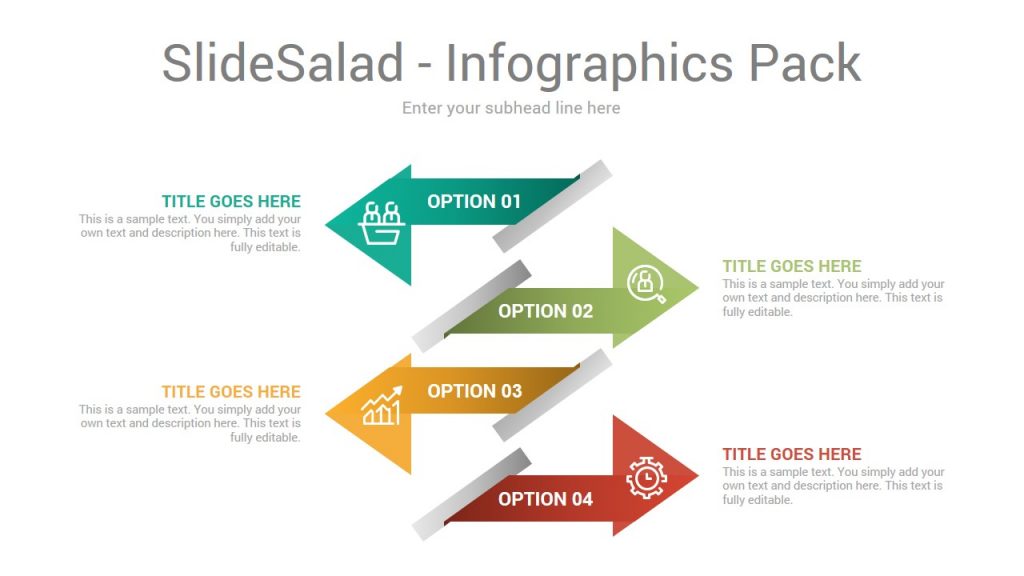 SlideSalad - Infographics Pack

Enter your subhead line here

TITLE GOES HERE
This is a sample text. You simply add your own text and description here. This text is fully editable.

OPTION 01

OPTION 02

TITLE GOES HERE
This is a sample text. You simply add your own text and description here. This text is fully editable.

TITLE GOES HERE
This is a sample text. You simply add your own text and description here. This text is fully editable.

OPTION 03

OPTION 04

TITLE GOES HERE
This is a sample text. You simply add your own text and description here. This text is fully editable.