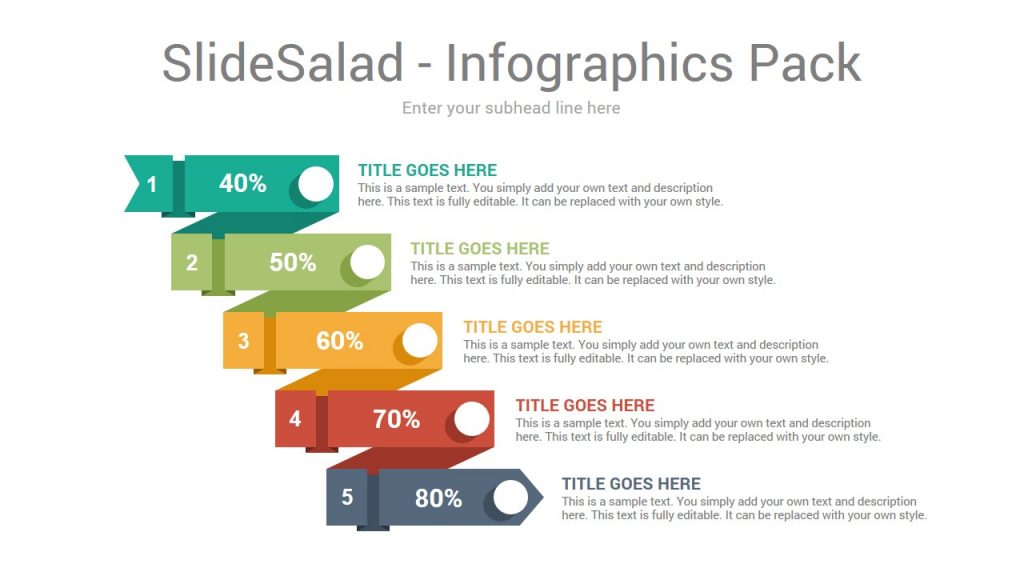 SlideSalad - Infographics Pack

Enter your subhead line here

1 40%

TITLE GOES HERE

This is a sample text. You simply add your own text and description here. This text is fully editable. It can be replaced with your own style.

2 50%

TITLE GOES HERE

This is a sample text. You simply add your own text and description here. This text is fully editable. It can be replaced with your own style.

3 60%

TITLE GOES HERE

This is a sample text. You simply add your own text and description here. This text is fully editable. It can be replaced with your own style.

4 70%

TITLE GOES HERE

This is a sample text. You simply add your own text and description here. This text is fully editable. It can be replaced with your own style.

5 80%

TITLE GOES HERE

This is a sample text. You simply add your own text and description here. This text is fully editable. It can be replaced with your own style.