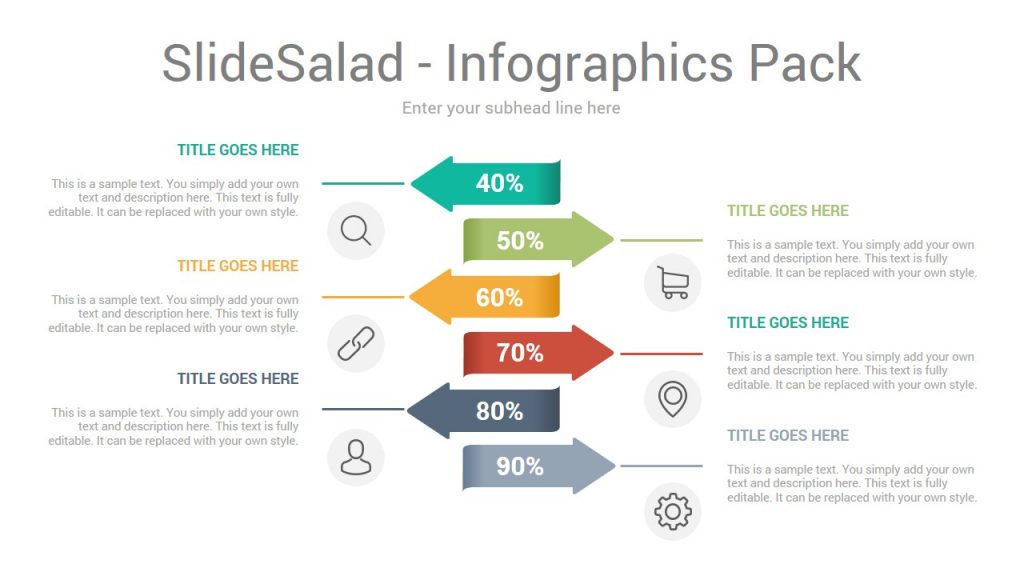 SlideSalad - Infographics Pack

Enter your subhead line here

TITLE GOES HERE

This is a sample text. You simply add your own text and description here. This text is fully editable. It can be replaced with your own style.

TITLE GOES HERE

This is a sample text. You simply add your own text and description here. This text is fully editable. It can be replaced with your own style.

TITLE GOES HERE

This is a sample text. You simply add your own text and description here. This text is fully editable. It can be replaced with your own style.

40%

50%

60%

70%

80%

90%

TITLE GOES HERE

This is a sample text. You simply add your own text and description here. This text is fully editable. It can be replaced with your own style.

TITLE GOES HERE

This is a sample text. You simply add your own text and description here. This text is fully editable. It can be replaced with your own style.

TITLE GOES HERE

This is a sample text. You simply add your own text and description here. This text is fully editable. It can be replaced with your own style.