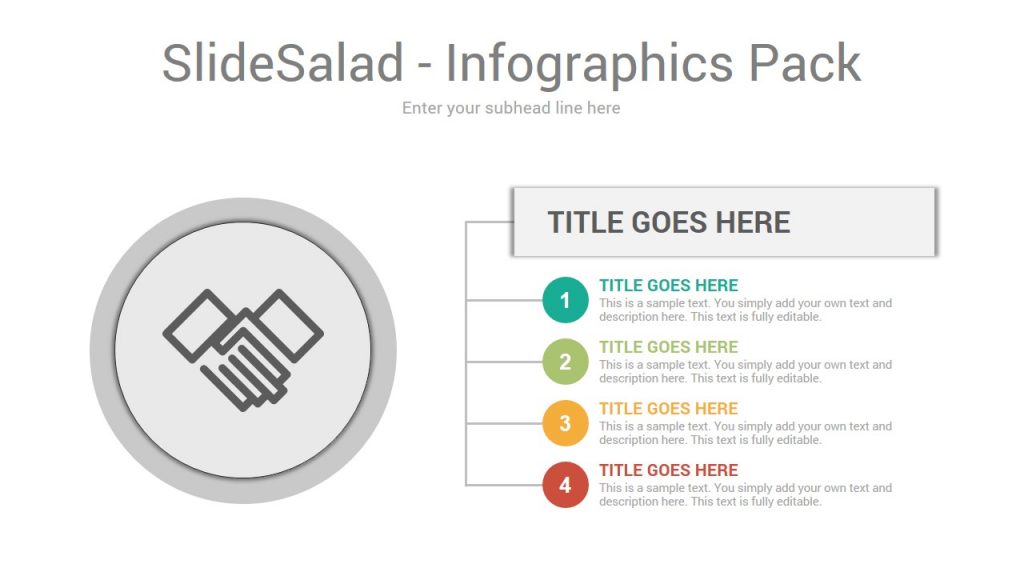 SlideSalad - Infographics Pack

Enter your subhead line here

TITLE GOES HERE

1

TITLE GOES HERE

This is a sample text. You simply add your own text and description here. This text is fully editable.

2

TITLE GOES HERE

This is a sample text. You simply add your own text and description here. This text is fully editable.

3

TITLE GOES HERE

This is a sample text. You simply add your own text and description here. This text is fully editable.

4

TITLE GOES HERE

This is a sample text. You simply add your own text and description here. This text is fully editable.