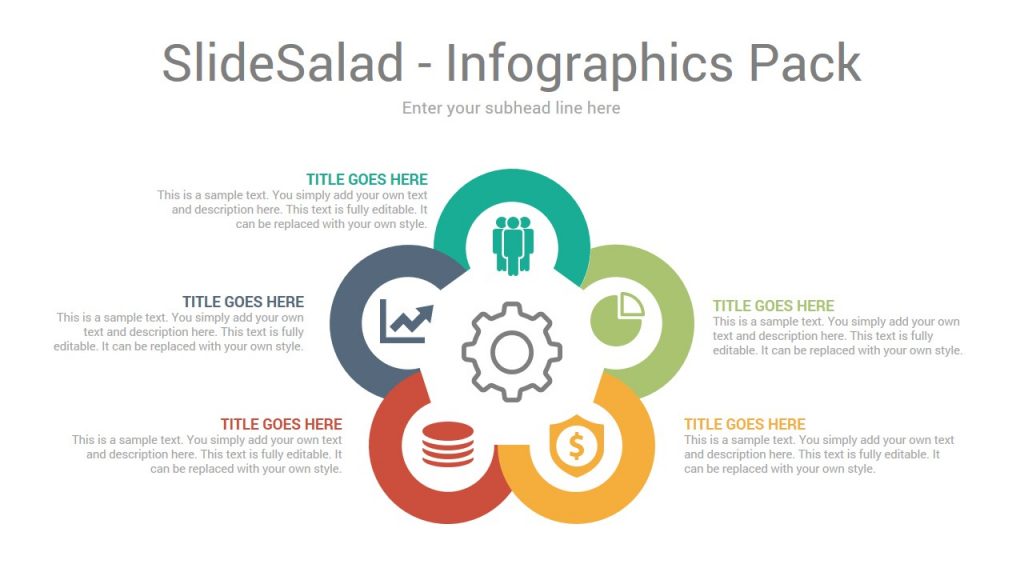 SlideSalad - Infographics Pack

Enter your subhead line here

TITLE GOES HERE
This is a sample text. You simply add your own text and description here. This text is fully editable. It can be replaced with your own style.

TITLE GOES HERE
This is a sample text. You simply add your own text and description here. This text is fully editable. It can be replaced with your own style.

TITLE GOES HERE
This is a sample text. You simply add your own text and description here. This text is fully editable. It can be replaced with your own style.

TITLE GOES HERE
This is a sample text. You simply add your own text and description here. This text is fully editable. It can be replaced with your own style.

TITLE GOES HERE
This is a sample text. You simply add your own text and description here. This text is fully editable. It can be replaced with your own style.