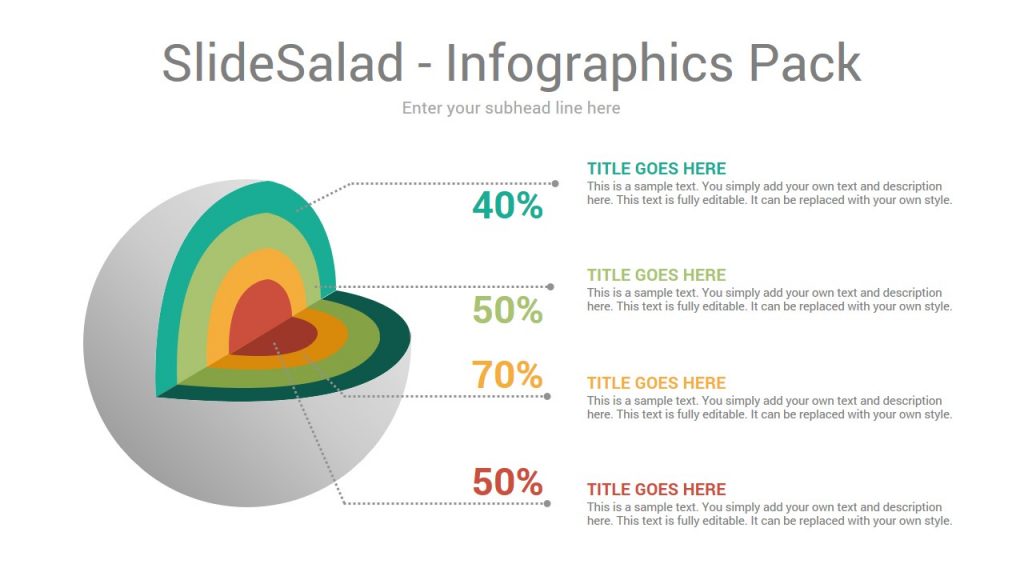 SlideSalad - Infographics Pack

Enter your subhead line here

40%

TITLE GOES HERE
This is a sample text. You simply add your own text and description here. This text is fully editable. It can be replaced with your own style.

50%

TITLE GOES HERE
This is a sample text. You simply add your own text and description here. This text is fully editable. It can be replaced with your own style.

70%

TITLE GOES HERE
This is a sample text. You simply add your own text and description here. This text is fully editable. It can be replaced with your own style.

50%

TITLE GOES HERE
This is a sample text. You simply add your own text and description here. This text is fully editable. It can be replaced with your own style.