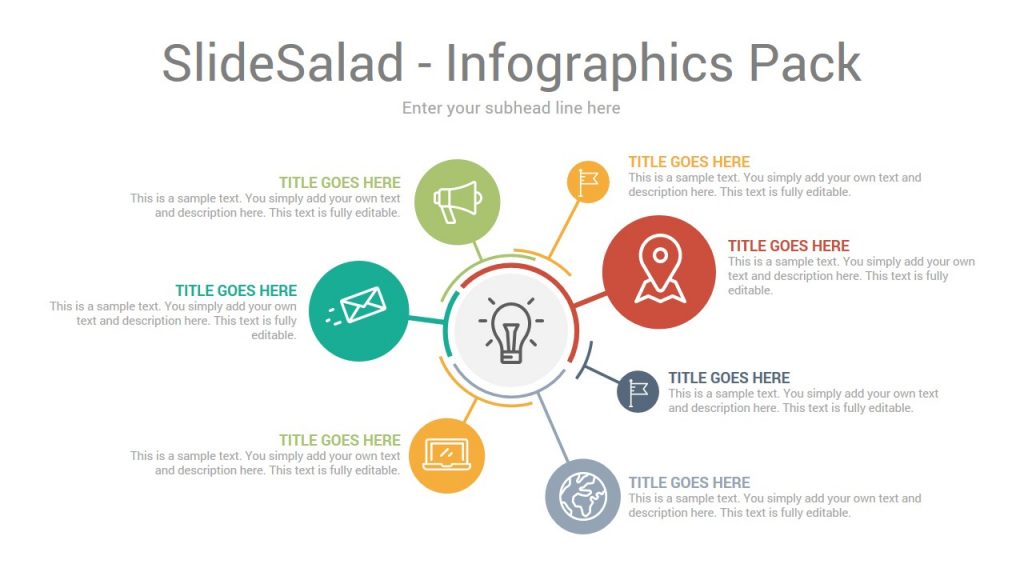 SlideSalad - Infographics Pack

Enter your subhead line here

TITLE GOES HERE
This is a sample text. You simply add your own text and description here. This text is fully editable.

TITLE GOES HERE
This is a sample text. You simply add your own text and description here. This text is fully editable.

TITLE GOES HERE
This is a sample text. You simply add your own text and description here. This text is fully editable.

TITLE GOES HERE
This is a sample text. You simply add your own text and description here. This text is fully editable.

TITLE GOES HERE
This is a sample text. You simply add your own text and description here. This text is fully editable.

TITLE GOES HERE
This is a sample text. You simply add your own text and description here. This text is fully editable.

TITLE GOES HERE
This is a sample text. You simply add your own text and description here. This text is fully editable.