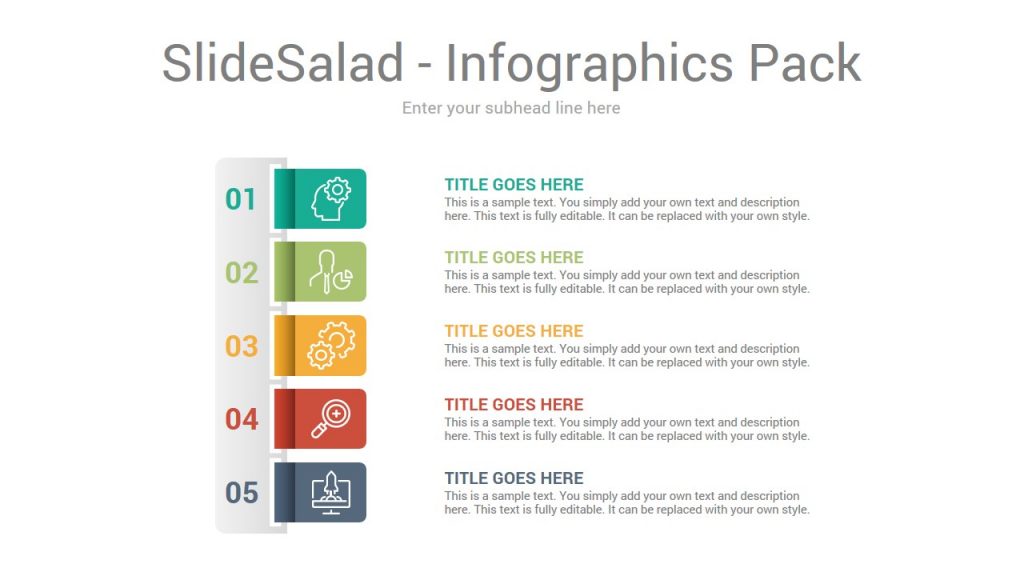 SlideSalad - Infographics Pack

Enter your subhead line here

01

TITLE GOES HERE
This is a sample text. You simply add your own text and description here. This text is fully editable. It can be replaced with your own style.

02

TITLE GOES HERE
This is a sample text. You simply add your own text and description here. This text is fully editable. It can be replaced with your own style.

03

TITLE GOES HERE
This is a sample text. You simply add your own text and description here. This text is fully editable. It can be replaced with your own style.

04

TITLE GOES HERE
This is a sample text. You simply add your own text and description here. This text is fully editable. It can be replaced with your own style.

05

TITLE GOES HERE
This is a sample text. You simply add your own text and description here. This text is fully editable. It can be replaced with your own style.