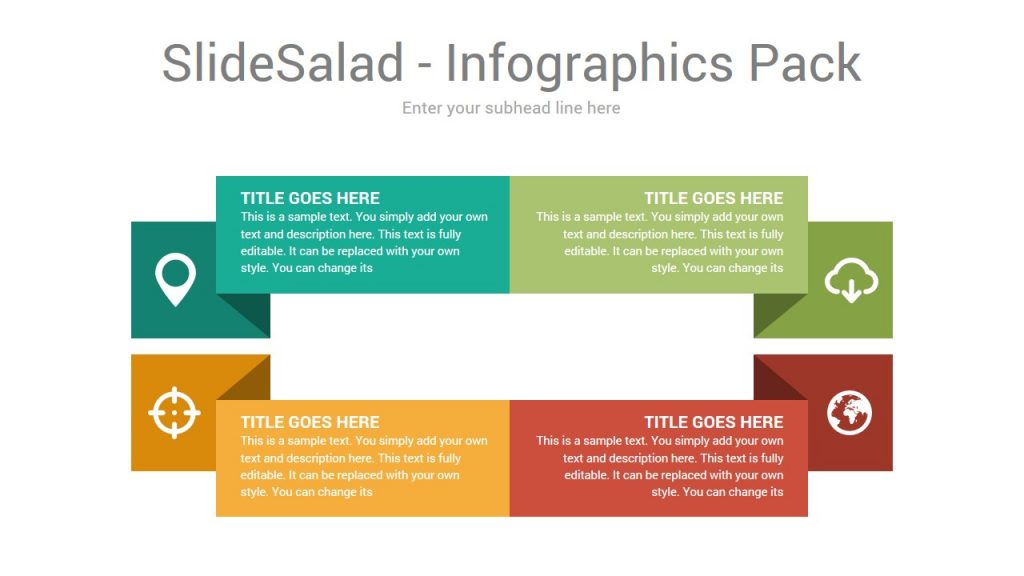 SlideSalad - Infographics Pack

Enter your subhead line here

TITLE GOES HERE
This is a sample text. You simply add your own text and description here. This text is fully editable. It can be replaced with your own style. You can change its

TITLE GOES HERE
This is a sample text. You simply add your own text and description here. This text is fully editable. It can be replaced with your own style. You can change its

TITLE GOES HERE
This is a sample text. You simply add your own text and description here. This text is fully editable. It can be replaced with your own style. You can change its

TITLE GOES HERE
This is a sample text. You simply add your own text and description here. This text is fully editable. It can be replaced with your own style. You can change its