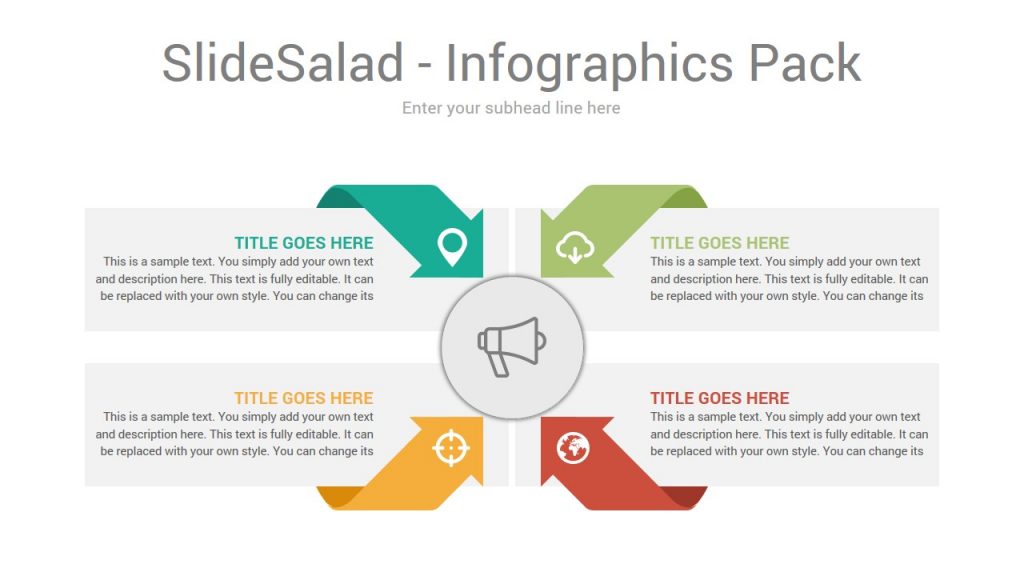 SlideSalad - Infographics Pack

Enter your subhead line here

TITLE GOES HERE

This is a sample text. You simply add your own text and description here. This text is fully editable. It can be replaced with your own style. You can change its

TITLE GOES HERE

This is a sample text. You simply add your own text and description here. This text is fully editable. It can be replaced with your own style. You can change its

TITLE GOES HERE

This is a sample text. You simply add your own text and description here. This text is fully editable. It can be replaced with your own style. You can change its

TITLE GOES HERE

This is a sample text. You simply add your own text and description here. This text is fully editable. It can be replaced with your own style. You can change its