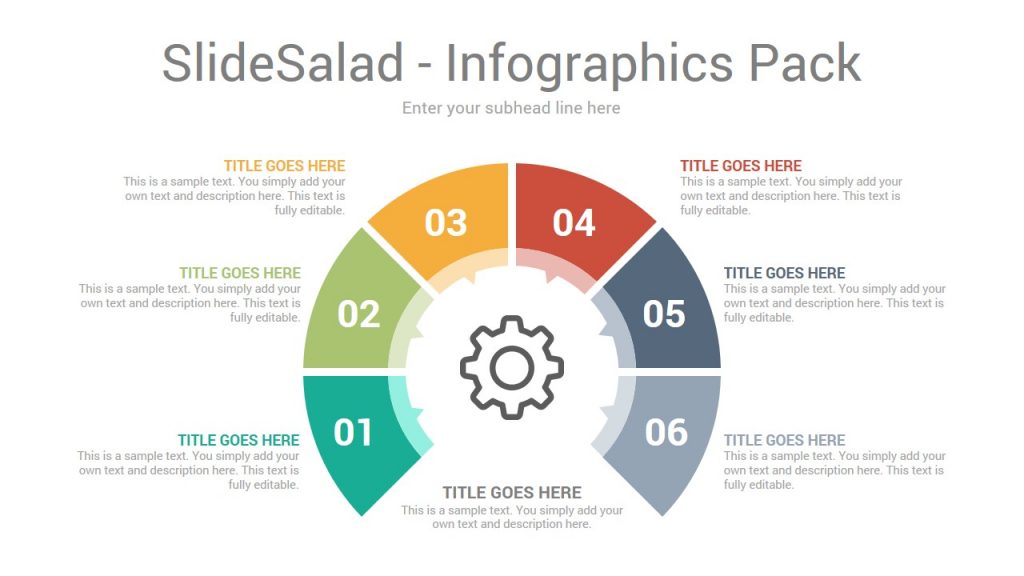 SlideSalad - Infographics Pack

Enter your subhead line here

TITLE GOES HERE
This is a sample text. You simply add your own text and description here. This text is fully editable.

TITLE GOES HERE
This is a sample text. You simply add your own text and description here. This text is fully editable.

TITLE GOES HERE
This is a sample text. You simply add your own text and description here. This text is fully editable.

03

02

01

04

05

06

TITLE GOES HERE
This is a sample text. You simply add your own text and description here. This text is fully editable.

TITLE GOES HERE
This is a sample text. You simply add your own text and description here. This text is fully editable.

TITLE GOES HERE
This is a sample text. You simply add your own text and description here. This text is fully editable.

TITLE GOES HERE
This is a sample text. You simply add your own text and description here.