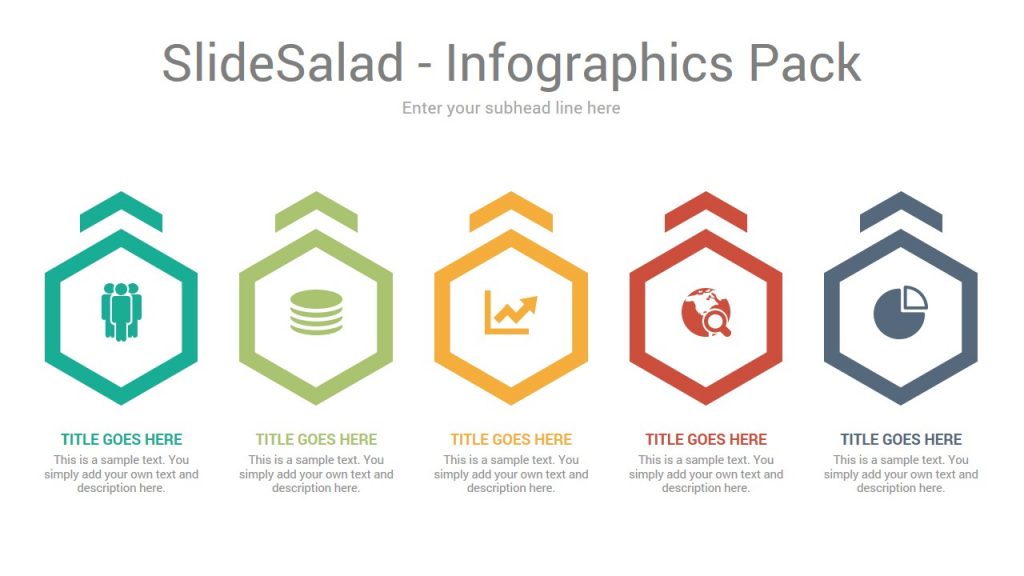 SlideSalad - Infographics Pack

Enter your subhead line here

TITLE GOES HERE
This is a sample text. You simply add your own text and description here.

TITLE GOES HERE
This is a sample text. You simply add your own text and description here.

TITLE GOES HERE
This is a sample text. You simply add your own text and description here.

TITLE GOES HERE
This is a sample text. You simply add your own text and description here.

TITLE GOES HERE
This is a sample text. You simply add your own text and description here.