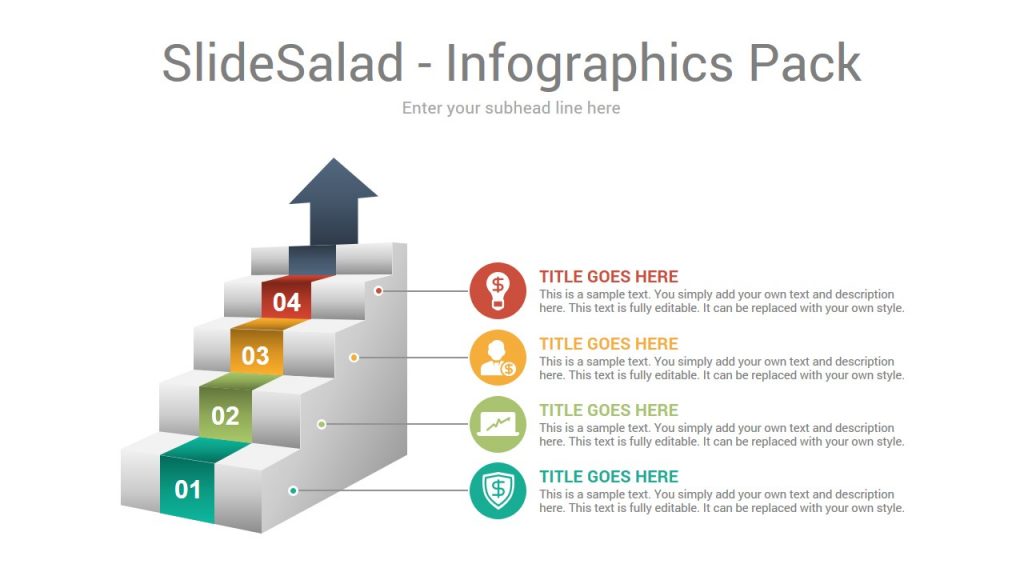 SlideSalad - Infographics Pack

Enter your subhead line here

04

03

02

01

TITLE GOES HERE
This is a sample text. You simply add your own text and description here. This text is fully editable. It can be replaced with your own style.

TITLE GOES HERE
This is a sample text. You simply add your own text and description here. This text is fully editable. It can be replaced with your own style.

TITLE GOES HERE
This is a sample text. You simply add your own text and description here. This text is fully editable. It can be replaced with your own style.

TITLE GOES HERE
This is a sample text. You simply add your own text and description here. This text is fully editable. It can be replaced with your own style.