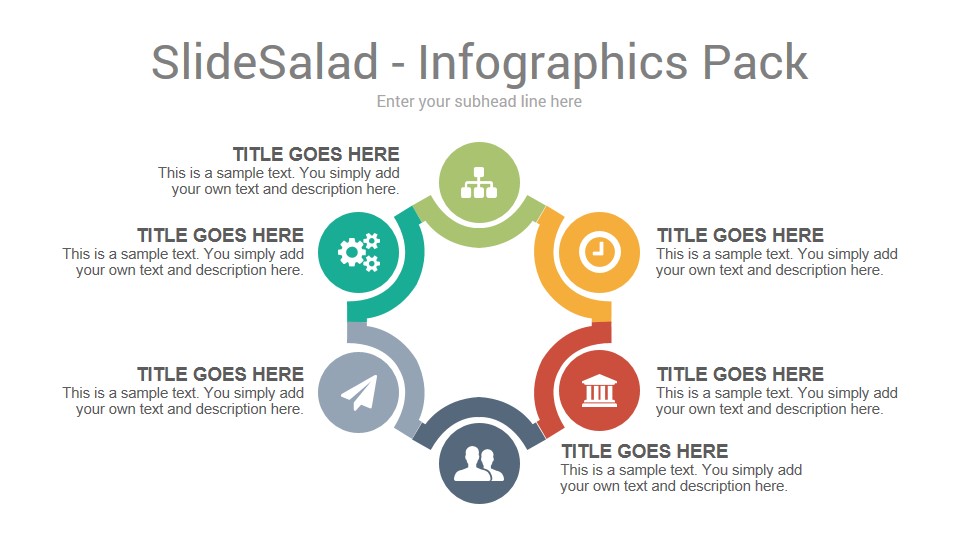 SlideSalad - Infographics Pack

Enter your subhead line here

TITLE GOES HERE
This is a sample text. You simply add your own text and description here.

TITLE GOES HERE
This is a sample text. You simply add your own text and description here.

TITLE GOES HERE
This is a sample text. You simply add your own text and description here.

TITLE GOES HERE
This is a sample text. You simply add your own text and description here.

TITLE GOES HERE
This is a sample text. You simply add your own text and description here.

TITLE GOES HERE
This is a sample text. You simply add your own text and description here.