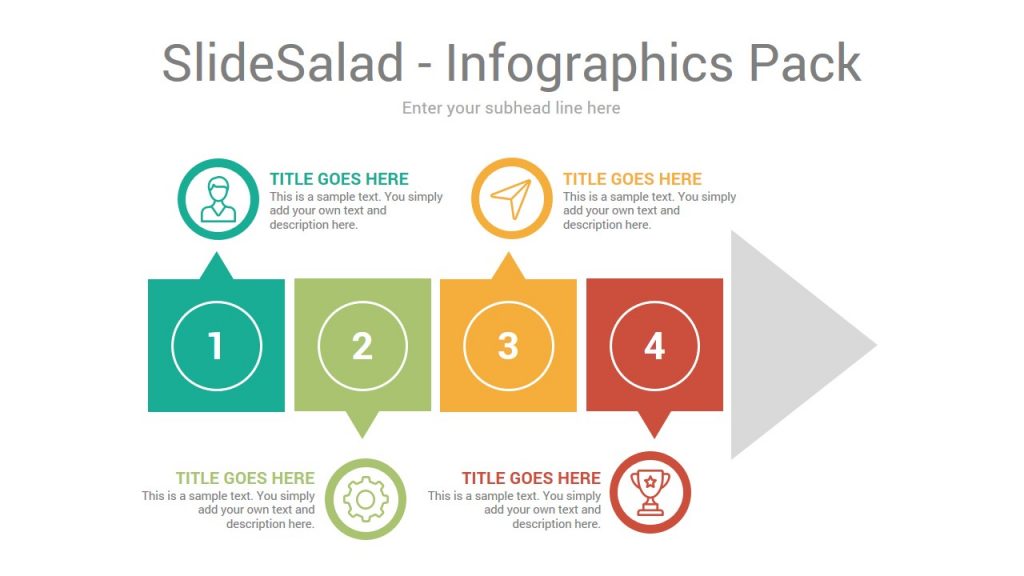 SlideSalad - Infographics Pack

Enter your subhead line here

TITLE GOES HERE
This is a sample text. You simply add your own text and description here.

TITLE GOES HERE
This is a sample text. You simply add your own text and description here.

1

2

3

4

TITLE GOES HERE
This is a sample text. You simply add your own text and description here.

TITLE GOES HERE
This is a sample text. You simply add your own text and description here.