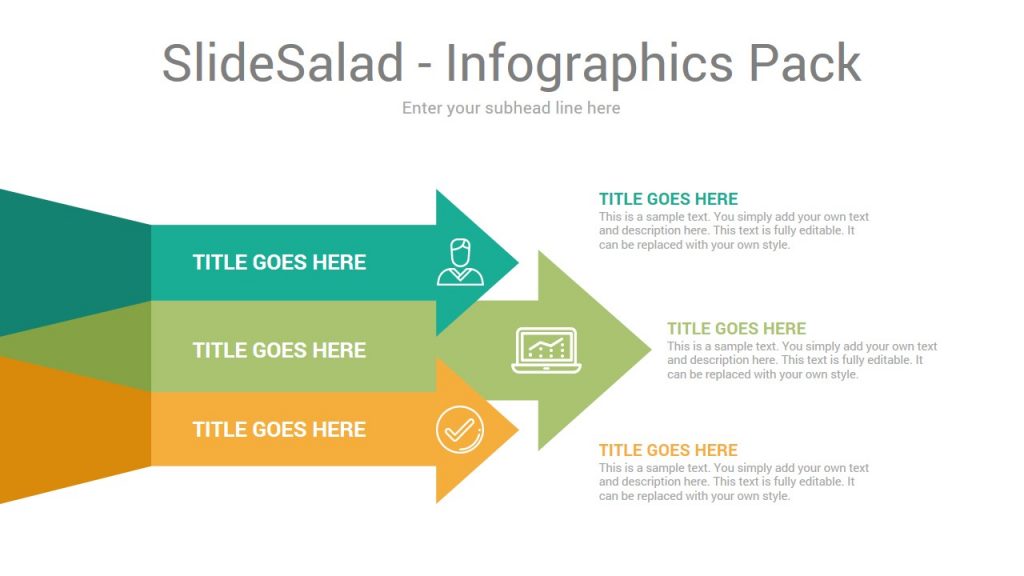 SlideSalad - Infographics Pack

Enter your subhead line here

TITLE GOES HERE

TITLE GOES HERE

TITLE GOES HERE

TITLE GOES HERE

This is a sample text. You simply add your own text and description here. This text is fully editable. It can be replaced with your own style.

TITLE GOES HERE

This is a sample text. You simply add your own text and description here. This text is fully editable. It can be replaced with your own style.

TITLE GOES HERE

This is a sample text. You simply add your own text and description here. This text is fully editable. It can be replaced with your own style.