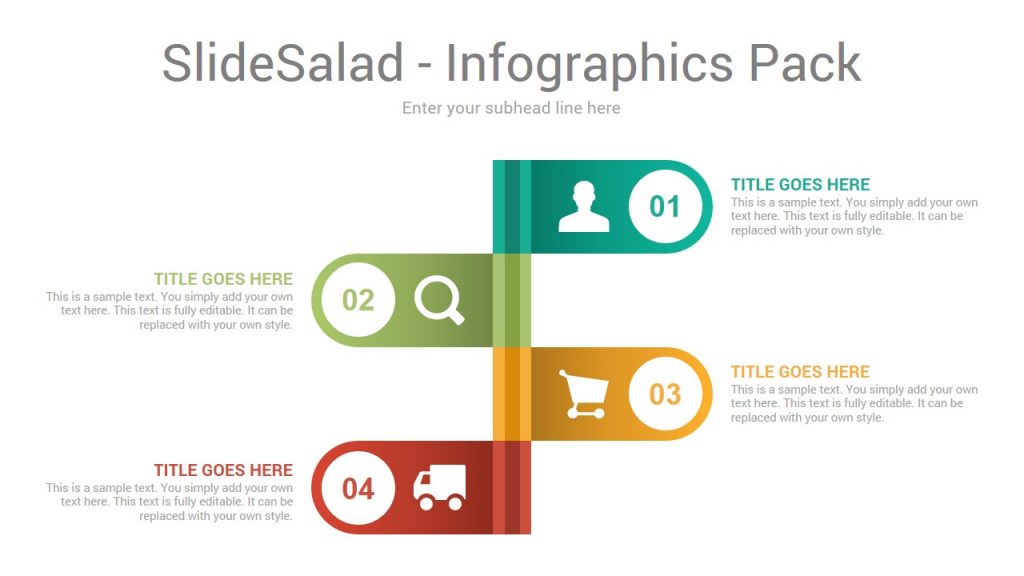 SlideSalad - Infographics Pack
Enter your subhead line here

01
TITLE GOES HERE
This is a sample text. You simply add your own text here. This text is fully editable. It can be replaced with your own style.

TITLE GOES HERE
This is a sample text. You simply add your own text here. This text is fully editable. It can be replaced with your own style.
02

03
TITLE GOES HERE
This is a sample text. You simply add your own text here. This text is fully editable. It can be replaced with your own style.

TITLE GOES HERE
This is a sample text. You simply add your own text here. This text is fully editable. It can be replaced with your own style.
04