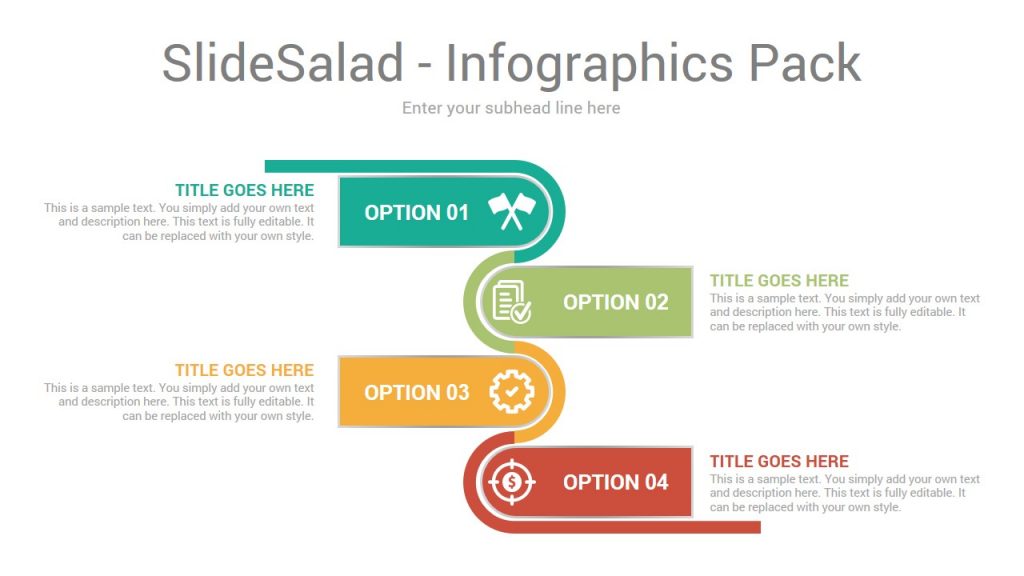 SlideSalad - Infographics Pack

Enter your subhead line here

TITLE GOES HERE
This is a sample text. You simply add your own text and description here. This text is fully editable. It can be replaced with your own style.

OPTION 01

OPTION 02

TITLE GOES HERE
This is a sample text. You simply add your own text and description here. This text is fully editable. It can be replaced with your own style.

TITLE GOES HERE
This is a sample text. You simply add your own text and description here. This text is fully editable. It can be replaced with your own style.

OPTION 03

OPTION 04

TITLE GOES HERE
This is a sample text. You simply add your own text and description here. This text is fully editable. It can be replaced with your own style.