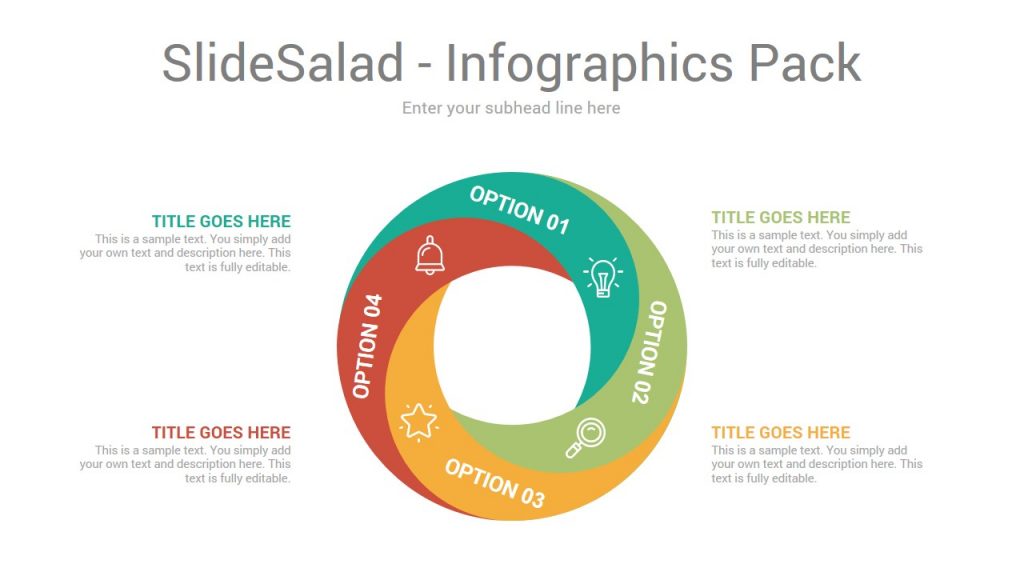 SlideSalad - Infographics Pack

Enter your subhead line here

TITLE GOES HERE
This is a sample text. You simply add your own text and description here. This text is fully editable.

TITLE GOES HERE
This is a sample text. You simply add your own text and description here. This text is fully editable.

OPTION 01

OPTION 02

OPTION 03

OPTION 04

TITLE GOES HERE
This is a sample text. You simply add your own text and description here. This text is fully editable.

TITLE GOES HERE
This is a sample text. You simply add your own text and description here. This text is fully editable.