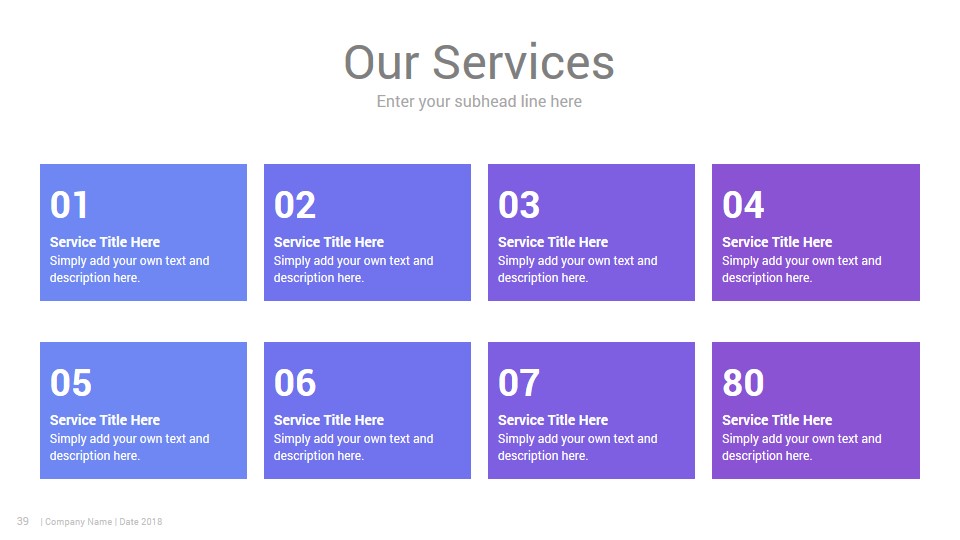 Our Services

Enter your subhead line here

01

Service Title Here

Simply add your own text and description here.

02

Service Title Here

Simply add your own text and description here.

03

Service Title Here

Simply add your own text and description here.

04

Service Title Here

Simply add your own text and description here.

05

Service Title Here

Simply add your own text and description here.

06

Service Title Here

Simply add your own text and description here.

07

Service Title Here

Simply add your own text and description here.

80

Service Title Here

Simply add your own text and description here.

39 | Company Name | Date 2018