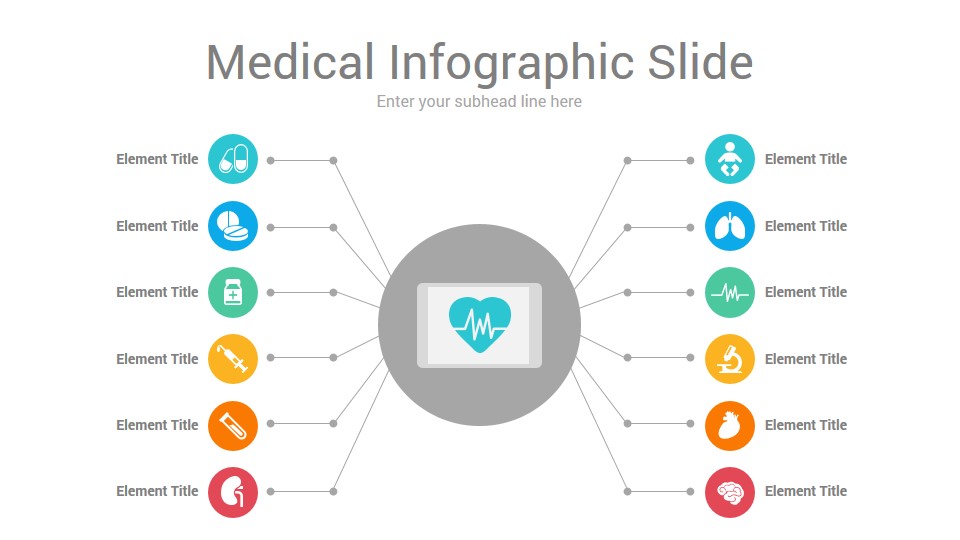 Medical Infographic Slide

Enter your subhead line here

Element Title

Element Title

Element Title

Element Title

Element Title

Element Title

Element Title

Element Title

Element Title

Element Title

Element Title

Element Title